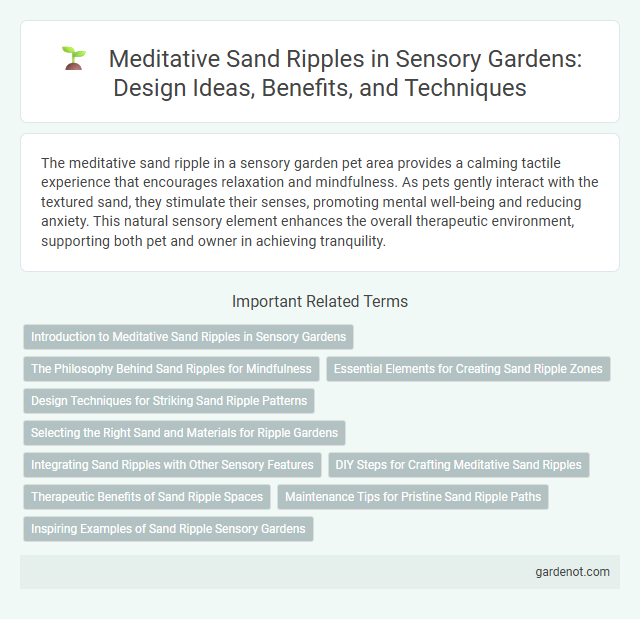 Meditative Sand Ripples in Sensory Gardens: Design Ideas, Benefits, and Techniques

The meditative sand ripple in a sensory garden pet area provides a calming tactile experience that encourages relaxation and mindfulness. As pets gently interact with the textured sand, they stimulate their senses, promoting mental well-being and reducing anxiety. This natural sensory element enhances the overall therapeutic environment, supporting both pet and owner in achieving tranquility.

Important Related Terms

Introduction to Meditative Sand Ripples in Sensory Gardens

The Philosophy Behind Sand Ripples for Mindfulness

Essential Elements for Creating Sand Ripple Zones

Design Techniques for Striking Sand Ripple Patterns

Selecting the Right Sand and Materials for Ripple Gardens

Integrating Sand Ripples with Other Sensory Features

DIY Steps for Crafting Meditative Sand Ripples

Therapeutic Benefits of Sand Ripple Spaces

Maintenance Tips for Pristine Sand Ripple Paths

Inspiring Examples of Sand Ripple Sensory Gardens

gardenot.com