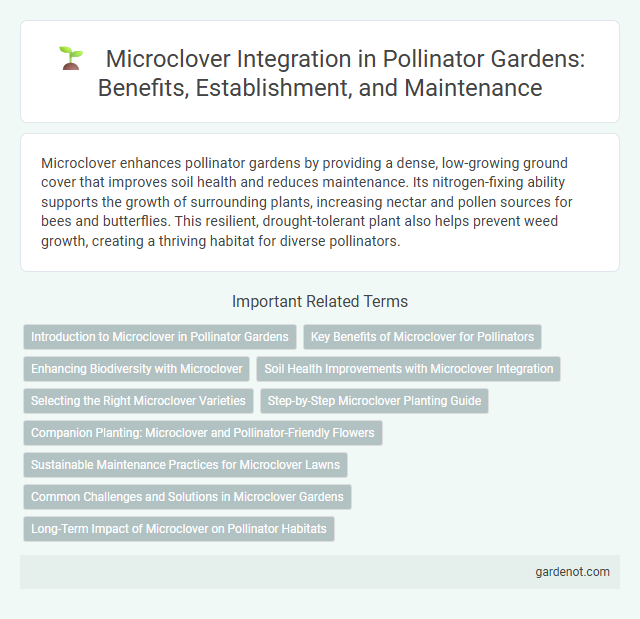 Microclover Integration in Pollinator Gardens: Benefits, Establishment, and Maintenance

Microclover enhances pollinator gardens by providing a dense, low-growing ground cover that improves soil health and reduces maintenance. Its nitrogen-fixing ability supports the growth of surrounding plants, increasing nectar and pollen sources for bees and butterflies. This resilient, drought-tolerant plant also helps prevent weed growth, creating a thriving habitat for diverse pollinators.

Important Related Terms

Introduction to Microclover in Pollinator Gardens

Key Benefits of Microclover for Pollinators

Enhancing Biodiversity with Microclover

Soil Health Improvements with Microclover Integration

Selecting the Right Microclover Varieties

Step-by-Step Microclover Planting Guide

Companion Planting: Microclover and Pollinator-Friendly Flowers

Sustainable Maintenance Practices for Microclover Lawns

Common Challenges and Solutions in Microclover Gardens

Long-Term Impact of Microclover on Pollinator Habitats

gardenot.com