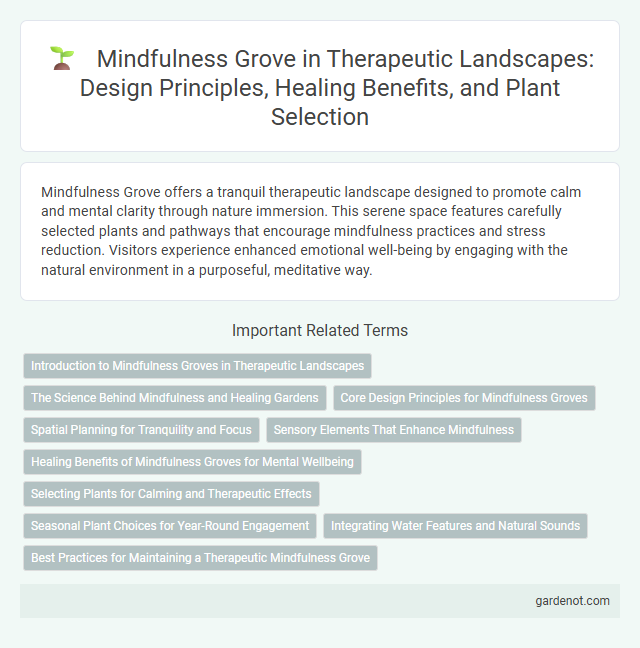 Mindfulness Grove in Therapeutic Landscapes: Design Principles, Healing Benefits, and Plant Selection

Mindfulness Grove offers a tranquil therapeutic landscape designed to promote calm and mental clarity through nature immersion. This serene space features carefully selected plants and pathways that encourage mindfulness practices and stress reduction. Visitors experience enhanced emotional well-being by engaging with the natural environment in a purposeful, meditative way.

Important Related Terms

Introduction to Mindfulness Groves in Therapeutic Landscapes

The Science Behind Mindfulness and Healing Gardens

Core Design Principles for Mindfulness Groves

Spatial Planning for Tranquility and Focus

Sensory Elements That Enhance Mindfulness

Healing Benefits of Mindfulness Groves for Mental Wellbeing

Selecting Plants for Calming and Therapeutic Effects

Seasonal Plant Choices for Year-Round Engagement

Integrating Water Features and Natural Sounds

Best Practices for Maintaining a Therapeutic Mindfulness Grove

gardenot.com