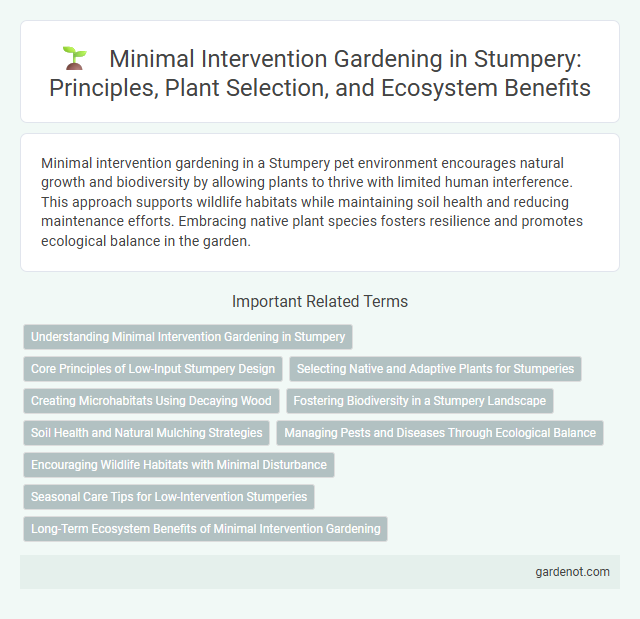 Minimal Intervention Gardening in Stumpery: Principles, Plant Selection, and Ecosystem Benefits

Minimal intervention gardening in a Stumpery pet environment encourages natural growth and biodiversity by allowing plants to thrive with limited human interference. This approach supports wildlife habitats while maintaining soil health and reducing maintenance efforts. Embracing native plant species fosters resilience and promotes ecological balance in the garden.

Important Related Terms

Understanding Minimal Intervention Gardening in Stumpery

Core Principles of Low-Input Stumpery Design

Selecting Native and Adaptive Plants for Stumperies

Creating Microhabitats Using Decaying Wood

Fostering Biodiversity in a Stumpery Landscape

Soil Health and Natural Mulching Strategies

Managing Pests and Diseases Through Ecological Balance

Encouraging Wildlife Habitats with Minimal Disturbance

Seasonal Care Tips for Low-Intervention Stumperies

Long-Term Ecosystem Benefits of Minimal Intervention Gardening

gardenot.com