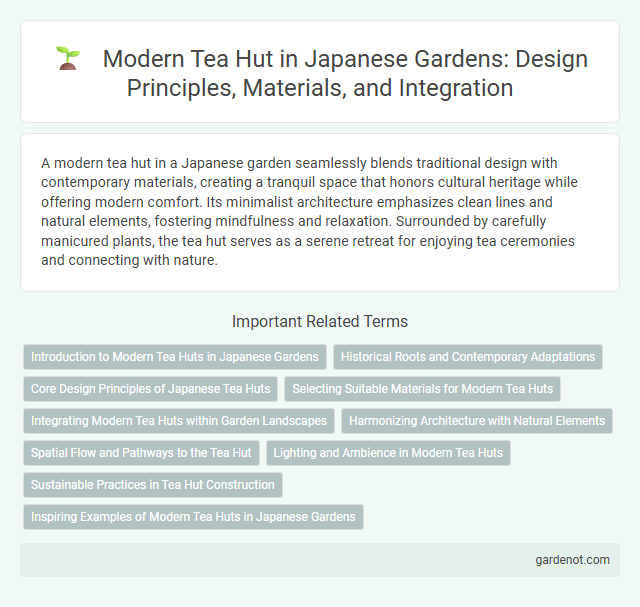 Modern Tea Hut in Japanese Gardens: Design Principles, Materials, and Integration

A modern tea hut in a Japanese garden seamlessly blends traditional design with contemporary materials, creating a tranquil space that honors cultural heritage while offering modern comfort. Its minimalist architecture emphasizes clean lines and natural elements, fostering mindfulness and relaxation. Surrounded by carefully manicured plants, the tea hut serves as a serene retreat for enjoying tea ceremonies and connecting with nature.

Important Related Terms

Introduction to Modern Tea Huts in Japanese Gardens

Historical Roots and Contemporary Adaptations

Core Design Principles of Japanese Tea Huts

Selecting Suitable Materials for Modern Tea Huts

Integrating Modern Tea Huts within Garden Landscapes

Harmonizing Architecture with Natural Elements

Spatial Flow and Pathways to the Tea Hut

Lighting and Ambience in Modern Tea Huts

Sustainable Practices in Tea Hut Construction

Inspiring Examples of Modern Tea Huts in Japanese Gardens

gardenot.com