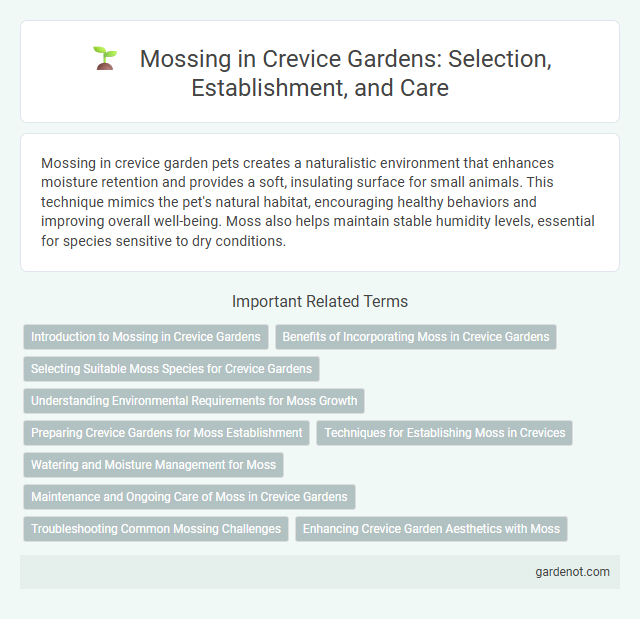 Mossing in Crevice Gardens: Selection, Establishment, and Care

Mossing in crevice garden pets creates a naturalistic environment that enhances moisture retention and provides a soft, insulating surface for small animals. This technique mimics the pet's natural habitat, encouraging healthy behaviors and improving overall well-being. Moss also helps maintain stable humidity levels, essential for species sensitive to dry conditions.

Important Related Terms

Introduction to Mossing in Crevice Gardens

Benefits of Incorporating Moss in Crevice Gardens

Selecting Suitable Moss Species for Crevice Gardens

Understanding Environmental Requirements for Moss Growth

Preparing Crevice Gardens for Moss Establishment

Techniques for Establishing Moss in Crevices

Watering and Moisture Management for Moss

Maintenance and Ongoing Care of Moss in Crevice Gardens

Troubleshooting Common Mossing Challenges

Enhancing Crevice Garden Aesthetics with Moss

gardenot.com