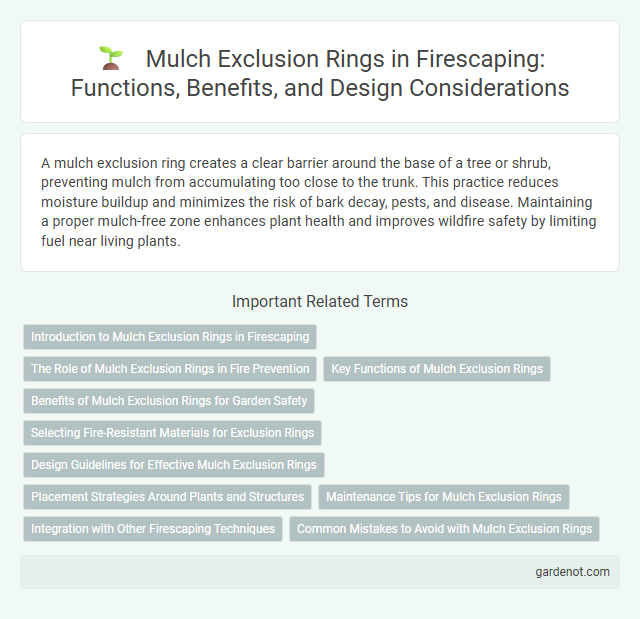 Mulch Exclusion Rings in Firescaping: Functions, Benefits, and Design Considerations

A mulch exclusion ring creates a clear barrier around the base of a tree or shrub, preventing mulch from accumulating too close to the trunk. This practice reduces moisture buildup and minimizes the risk of bark decay, pests, and disease. Maintaining a proper mulch-free zone enhances plant health and improves wildfire safety by limiting fuel near living plants.

Important Related Terms

Introduction to Mulch Exclusion Rings in Firescaping

The Role of Mulch Exclusion Rings in Fire Prevention

Key Functions of Mulch Exclusion Rings

Benefits of Mulch Exclusion Rings for Garden Safety

Selecting Fire-Resistant Materials for Exclusion Rings

Design Guidelines for Effective Mulch Exclusion Rings

Placement Strategies Around Plants and Structures

Maintenance Tips for Mulch Exclusion Rings

Integration with Other Firescaping Techniques

Common Mistakes to Avoid with Mulch Exclusion Rings

gardenot.com