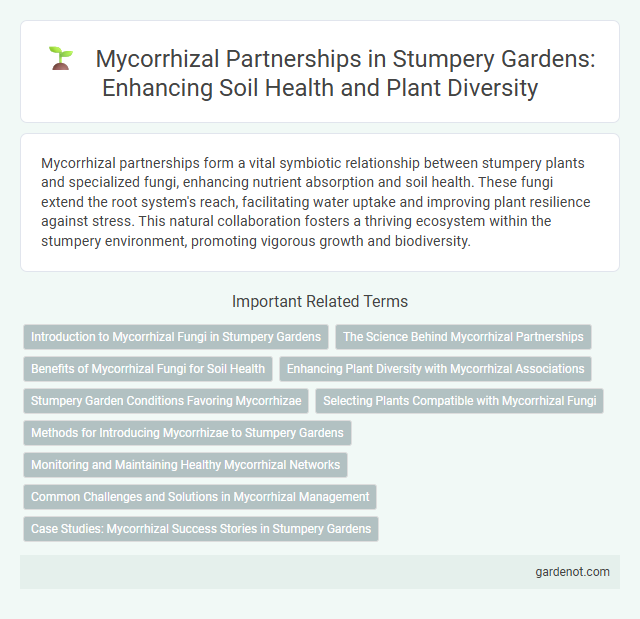 Mycorrhizal Partnerships in Stumpery Gardens: Enhancing Soil Health and Plant Diversity

Mycorrhizal partnerships form a vital symbiotic relationship between stumpery plants and specialized fungi, enhancing nutrient absorption and soil health. These fungi extend the root system's reach, facilitating water uptake and improving plant resilience against stress. This natural collaboration fosters a thriving ecosystem within the stumpery environment, promoting vigorous growth and biodiversity.

Important Related Terms

Introduction to Mycorrhizal Fungi in Stumpery Gardens

The Science Behind Mycorrhizal Partnerships

Benefits of Mycorrhizal Fungi for Soil Health

Enhancing Plant Diversity with Mycorrhizal Associations

Stumpery Garden Conditions Favoring Mycorrhizae

Selecting Plants Compatible with Mycorrhizal Fungi

Methods for Introducing Mycorrhizae to Stumpery Gardens

Monitoring and Maintaining Healthy Mycorrhizal Networks

Common Challenges and Solutions in Mycorrhizal Management

Case Studies: Mycorrhizal Success Stories in Stumpery Gardens

gardenot.com