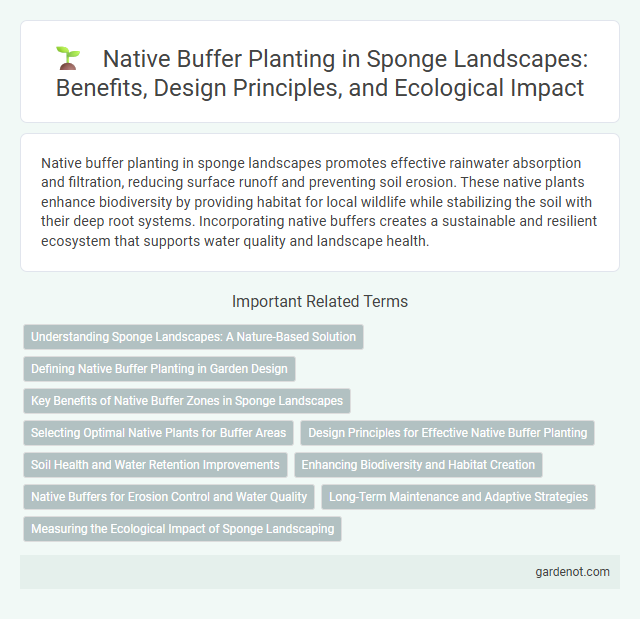 Native Buffer Planting in Sponge Landscapes: Benefits, Design Principles, and Ecological Impact

Native buffer planting in sponge landscapes promotes effective rainwater absorption and filtration, reducing surface runoff and preventing soil erosion. These native plants enhance biodiversity by providing habitat for local wildlife while stabilizing the soil with their deep root systems. Incorporating native buffers creates a sustainable and resilient ecosystem that supports water quality and landscape health.

Important Related Terms

Understanding Sponge Landscapes: A Nature-Based Solution

Defining Native Buffer Planting in Garden Design

Key Benefits of Native Buffer Zones in Sponge Landscapes

Selecting Optimal Native Plants for Buffer Areas

Design Principles for Effective Native Buffer Planting

Soil Health and Water Retention Improvements

Enhancing Biodiversity and Habitat Creation

Native Buffers for Erosion Control and Water Quality

Long-Term Maintenance and Adaptive Strategies

Measuring the Ecological Impact of Sponge Landscaping

gardenot.com