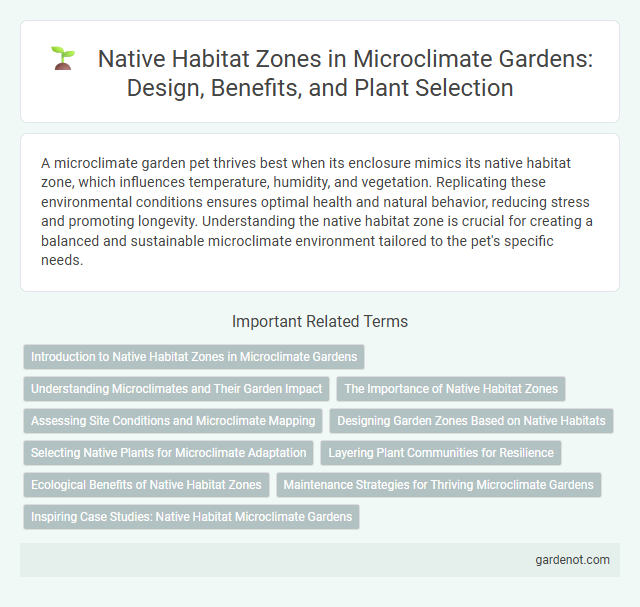 Native Habitat Zones in Microclimate Gardens: Design, Benefits, and Plant Selection

A microclimate garden pet thrives best when its enclosure mimics its native habitat zone, which influences temperature, humidity, and vegetation. Replicating these environmental conditions ensures optimal health and natural behavior, reducing stress and promoting longevity. Understanding the native habitat zone is crucial for creating a balanced and sustainable microclimate environment tailored to the pet's specific needs.

Important Related Terms

Introduction to Native Habitat Zones in Microclimate Gardens

Understanding Microclimates and Their Garden Impact

The Importance of Native Habitat Zones

Assessing Site Conditions and Microclimate Mapping

Designing Garden Zones Based on Native Habitats

Selecting Native Plants for Microclimate Adaptation

Layering Plant Communities for Resilience

Ecological Benefits of Native Habitat Zones

Maintenance Strategies for Thriving Microclimate Gardens

Inspiring Case Studies: Native Habitat Microclimate Gardens

gardenot.com