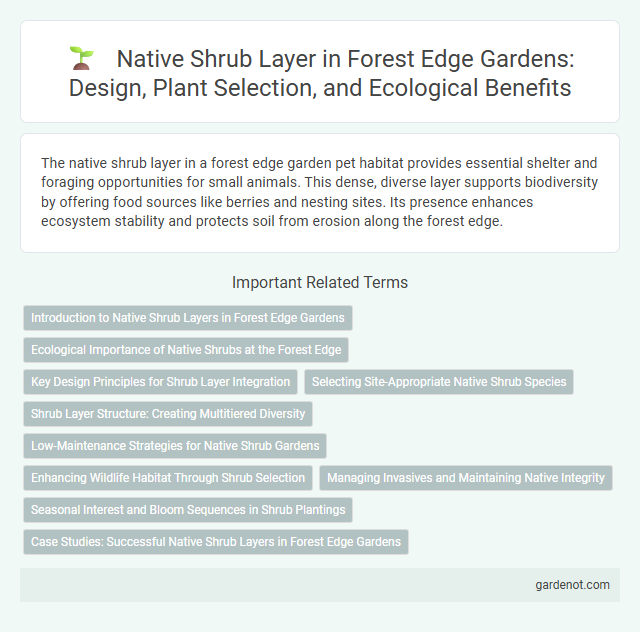 Native Shrub Layer in Forest Edge Gardens: Design, Plant Selection, and Ecological Benefits

The native shrub layer in a forest edge garden pet habitat provides essential shelter and foraging opportunities for small animals. This dense, diverse layer supports biodiversity by offering food sources like berries and nesting sites. Its presence enhances ecosystem stability and protects soil from erosion along the forest edge.

Important Related Terms

Introduction to Native Shrub Layers in Forest Edge Gardens

Ecological Importance of Native Shrubs at the Forest Edge

Key Design Principles for Shrub Layer Integration

Selecting Site-Appropriate Native Shrub Species

Shrub Layer Structure: Creating Multitiered Diversity

Low-Maintenance Strategies for Native Shrub Gardens

Enhancing Wildlife Habitat Through Shrub Selection

Managing Invasives and Maintaining Native Integrity

Seasonal Interest and Bloom Sequences in Shrub Plantings

Case Studies: Successful Native Shrub Layers in Forest Edge Gardens

gardenot.com