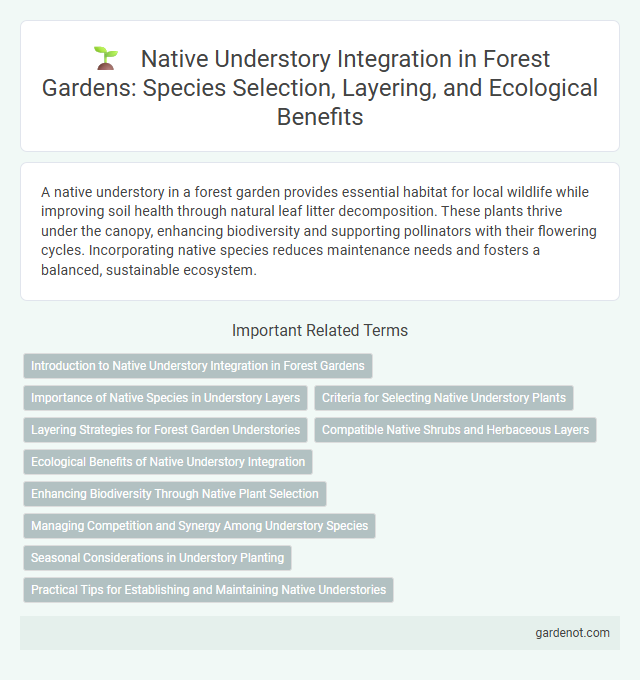 Native Understory Integration in Forest Gardens: Species Selection, Layering, and Ecological Benefits

A native understory in a forest garden provides essential habitat for local wildlife while improving soil health through natural leaf litter decomposition. These plants thrive under the canopy, enhancing biodiversity and supporting pollinators with their flowering cycles. Incorporating native species reduces maintenance needs and fosters a balanced, sustainable ecosystem.

Important Related Terms

Introduction to Native Understory Integration in Forest Gardens

Importance of Native Species in Understory Layers

Criteria for Selecting Native Understory Plants

Layering Strategies for Forest Garden Understories

Compatible Native Shrubs and Herbaceous Layers

Ecological Benefits of Native Understory Integration

Enhancing Biodiversity Through Native Plant Selection

Managing Competition and Synergy Among Understory Species

Seasonal Considerations in Understory Planting

Practical Tips for Establishing and Maintaining Native Understories

gardenot.com