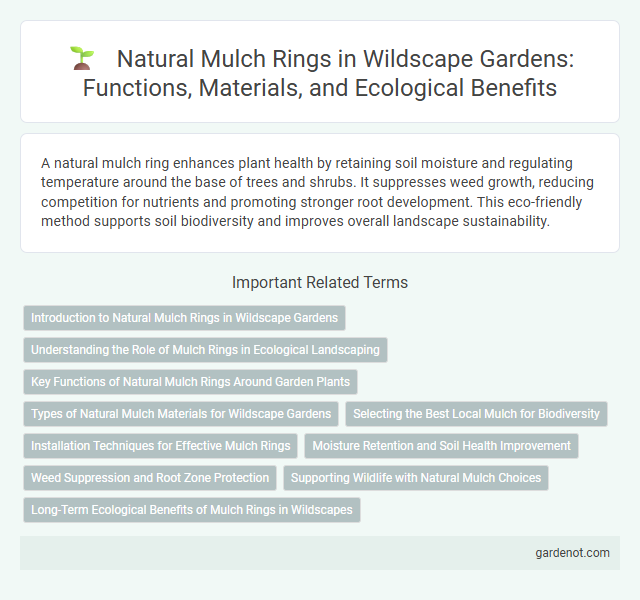 Natural Mulch Rings in Wildscape Gardens: Functions, Materials, and Ecological Benefits

A natural mulch ring enhances plant health by retaining soil moisture and regulating temperature around the base of trees and shrubs. It suppresses weed growth, reducing competition for nutrients and promoting stronger root development. This eco-friendly method supports soil biodiversity and improves overall landscape sustainability.

Important Related Terms

Introduction to Natural Mulch Rings in Wildscape Gardens

Understanding the Role of Mulch Rings in Ecological Landscaping

Key Functions of Natural Mulch Rings Around Garden Plants

Types of Natural Mulch Materials for Wildscape Gardens

Selecting the Best Local Mulch for Biodiversity

Installation Techniques for Effective Mulch Rings

Moisture Retention and Soil Health Improvement

Weed Suppression and Root Zone Protection

Supporting Wildlife with Natural Mulch Choices

Long-Term Ecological Benefits of Mulch Rings in Wildscapes

gardenot.com