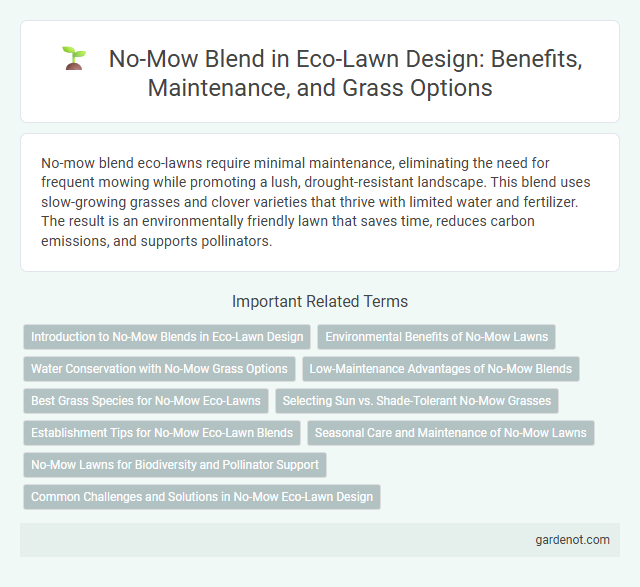 No-Mow Blend in Eco-Lawn Design: Benefits, Maintenance, and Grass Options

No-mow blend eco-lawns require minimal maintenance, eliminating the need for frequent mowing while promoting a lush, drought-resistant landscape. This blend uses slow-growing grasses and clover varieties that thrive with limited water and fertilizer. The result is an environmentally friendly lawn that saves time, reduces carbon emissions, and supports pollinators.

Important Related Terms

Introduction to No-Mow Blends in Eco-Lawn Design

Environmental Benefits of No-Mow Lawns

Water Conservation with No-Mow Grass Options

Low-Maintenance Advantages of No-Mow Blends

Best Grass Species for No-Mow Eco-Lawns

Selecting Sun vs. Shade-Tolerant No-Mow Grasses

Establishment Tips for No-Mow Eco-Lawn Blends

Seasonal Care and Maintenance of No-Mow Lawns

No-Mow Lawns for Biodiversity and Pollinator Support

Common Challenges and Solutions in No-Mow Eco-Lawn Design

gardenot.com