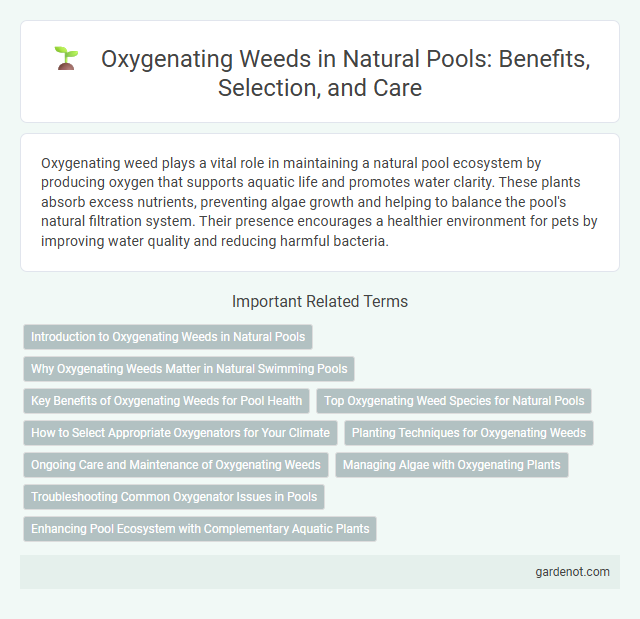 Oxygenating Weeds in Natural Pools: Benefits, Selection, and Care

Oxygenating weed plays a vital role in maintaining a natural pool ecosystem by producing oxygen that supports aquatic life and promotes water clarity. These plants absorb excess nutrients, preventing algae growth and helping to balance the pool's natural filtration system. Their presence encourages a healthier environment for pets by improving water quality and reducing harmful bacteria.

Important Related Terms

Introduction to Oxygenating Weeds in Natural Pools

Why Oxygenating Weeds Matter in Natural Swimming Pools

Key Benefits of Oxygenating Weeds for Pool Health

Top Oxygenating Weed Species for Natural Pools

How to Select Appropriate Oxygenators for Your Climate

Planting Techniques for Oxygenating Weeds

Ongoing Care and Maintenance of Oxygenating Weeds

Managing Algae with Oxygenating Plants

Troubleshooting Common Oxygenator Issues in Pools

Enhancing Pool Ecosystem with Complementary Aquatic Plants

gardenot.com