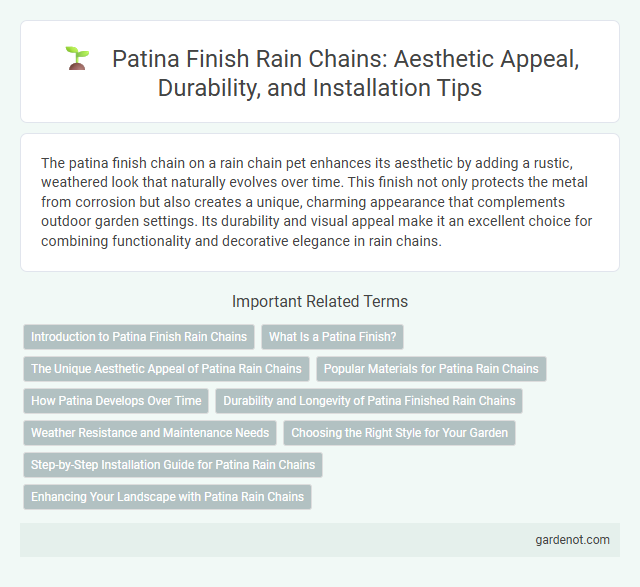 Patina Finish Rain Chains: Aesthetic Appeal, Durability, and Installation Tips

The patina finish chain on a rain chain pet enhances its aesthetic by adding a rustic, weathered look that naturally evolves over time. This finish not only protects the metal from corrosion but also creates a unique, charming appearance that complements outdoor garden settings. Its durability and visual appeal make it an excellent choice for combining functionality and decorative elegance in rain chains.

Important Related Terms

Introduction to Patina Finish Rain Chains

What Is a Patina Finish?

The Unique Aesthetic Appeal of Patina Rain Chains

Popular Materials for Patina Rain Chains

How Patina Develops Over Time

Durability and Longevity of Patina Finished Rain Chains

Weather Resistance and Maintenance Needs

Choosing the Right Style for Your Garden

Step-by-Step Installation Guide for Patina Rain Chains

Enhancing Your Landscape with Patina Rain Chains

gardenot.com