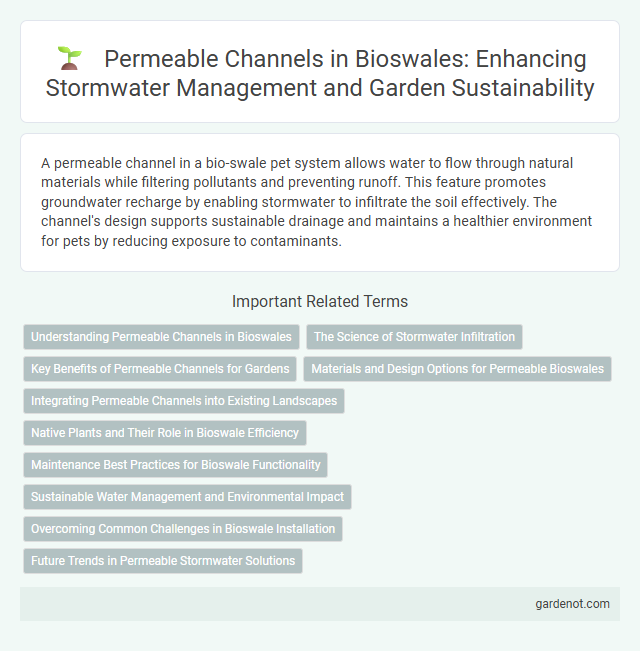 Permeable Channels in Bioswales: Enhancing Stormwater Management and Garden Sustainability

A permeable channel in a bio-swale pet system allows water to flow through natural materials while filtering pollutants and preventing runoff. This feature promotes groundwater recharge by enabling stormwater to infiltrate the soil effectively. The channel's design supports sustainable drainage and maintains a healthier environment for pets by reducing exposure to contaminants.

Important Related Terms

Understanding Permeable Channels in Bioswales

The Science of Stormwater Infiltration

Key Benefits of Permeable Channels for Gardens

Materials and Design Options for Permeable Bioswales

Integrating Permeable Channels into Existing Landscapes

Native Plants and Their Role in Bioswale Efficiency

Maintenance Best Practices for Bioswale Functionality

Sustainable Water Management and Environmental Impact

Overcoming Common Challenges in Bioswale Installation

Future Trends in Permeable Stormwater Solutions

gardenot.com