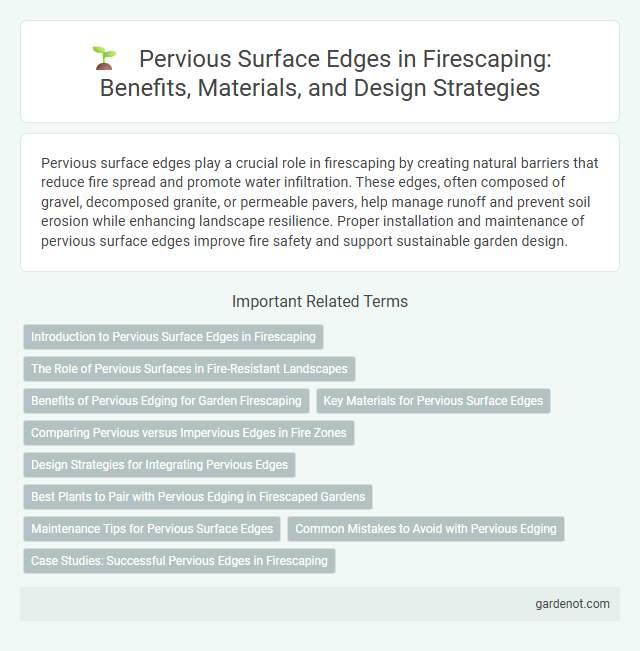 Pervious Surface Edges in Firescaping: Benefits, Materials, and Design Strategies

Pervious surface edges play a crucial role in firescaping by creating natural barriers that reduce fire spread and promote water infiltration. These edges, often composed of gravel, decomposed granite, or permeable pavers, help manage runoff and prevent soil erosion while enhancing landscape resilience. Proper installation and maintenance of pervious surface edges improve fire safety and support sustainable garden design.

Important Related Terms

Introduction to Pervious Surface Edges in Firescaping

The Role of Pervious Surfaces in Fire-Resistant Landscapes

Benefits of Pervious Edging for Garden Firescaping

Key Materials for Pervious Surface Edges

Comparing Pervious versus Impervious Edges in Fire Zones

Design Strategies for Integrating Pervious Edges

Best Plants to Pair with Pervious Edging in Firescaped Gardens

Maintenance Tips for Pervious Surface Edges

Common Mistakes to Avoid with Pervious Edging

Case Studies: Successful Pervious Edges in Firescaping

gardenot.com