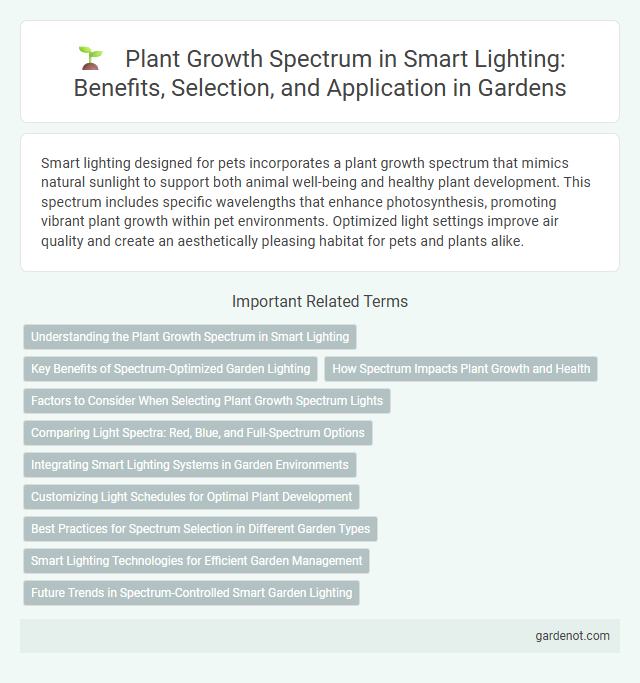 Plant Growth Spectrum in Smart Lighting: Benefits, Selection, and Application in Gardens

Smart lighting designed for pets incorporates a plant growth spectrum that mimics natural sunlight to support both animal well-being and healthy plant development. This spectrum includes specific wavelengths that enhance photosynthesis, promoting vibrant plant growth within pet environments. Optimized light settings improve air quality and create an aesthetically pleasing habitat for pets and plants alike.

Important Related Terms

Understanding the Plant Growth Spectrum in Smart Lighting

Key Benefits of Spectrum-Optimized Garden Lighting

How Spectrum Impacts Plant Growth and Health

Factors to Consider When Selecting Plant Growth Spectrum Lights

Comparing Light Spectra: Red, Blue, and Full-Spectrum Options

Integrating Smart Lighting Systems in Garden Environments

Customizing Light Schedules for Optimal Plant Development

Best Practices for Spectrum Selection in Different Garden Types

Smart Lighting Technologies for Efficient Garden Management

Future Trends in Spectrum-Controlled Smart Garden Lighting

gardenot.com