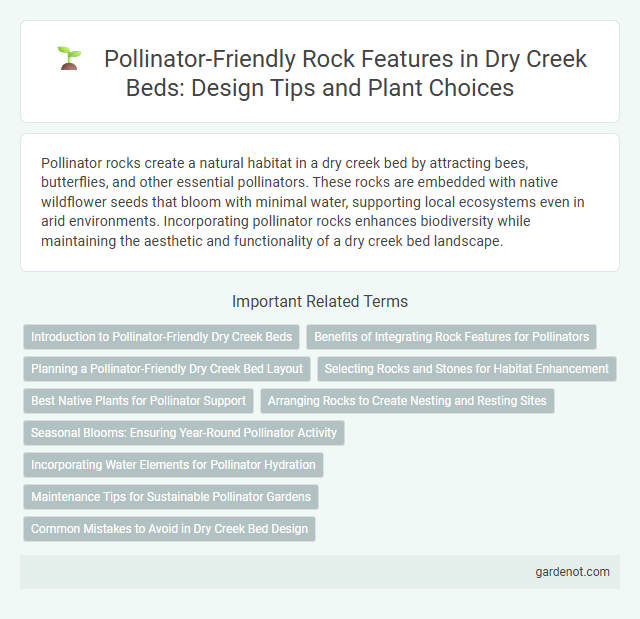 Pollinator-Friendly Rock Features in Dry Creek Beds: Design Tips and Plant Choices

Pollinator rocks create a natural habitat in a dry creek bed by attracting bees, butterflies, and other essential pollinators. These rocks are embedded with native wildflower seeds that bloom with minimal water, supporting local ecosystems even in arid environments. Incorporating pollinator rocks enhances biodiversity while maintaining the aesthetic and functionality of a dry creek bed landscape.

Important Related Terms

Introduction to Pollinator-Friendly Dry Creek Beds

Benefits of Integrating Rock Features for Pollinators

Planning a Pollinator-Friendly Dry Creek Bed Layout

Selecting Rocks and Stones for Habitat Enhancement

Best Native Plants for Pollinator Support

Arranging Rocks to Create Nesting and Resting Sites

Seasonal Blooms: Ensuring Year-Round Pollinator Activity

Incorporating Water Elements for Pollinator Hydration

Maintenance Tips for Sustainable Pollinator Gardens

Common Mistakes to Avoid in Dry Creek Bed Design

gardenot.com