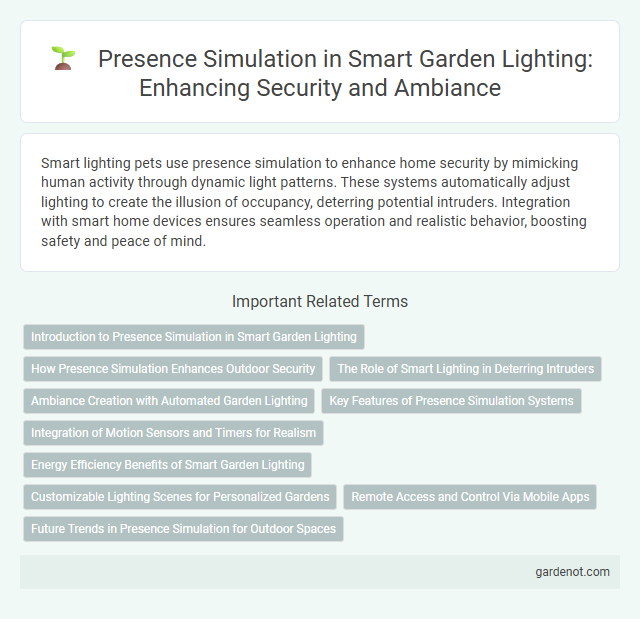 Presence Simulation in Smart Garden Lighting: Enhancing Security and Ambiance

Smart lighting pets use presence simulation to enhance home security by mimicking human activity through dynamic light patterns. These systems automatically adjust lighting to create the illusion of occupancy, deterring potential intruders. Integration with smart home devices ensures seamless operation and realistic behavior, boosting safety and peace of mind.

Important Related Terms

Introduction to Presence Simulation in Smart Garden Lighting

How Presence Simulation Enhances Outdoor Security

The Role of Smart Lighting in Deterring Intruders

Ambiance Creation with Automated Garden Lighting

Key Features of Presence Simulation Systems

Integration of Motion Sensors and Timers for Realism

Energy Efficiency Benefits of Smart Garden Lighting

Customizable Lighting Scenes for Personalized Gardens

Remote Access and Control Via Mobile Apps

Future Trends in Presence Simulation for Outdoor Spaces

gardenot.com