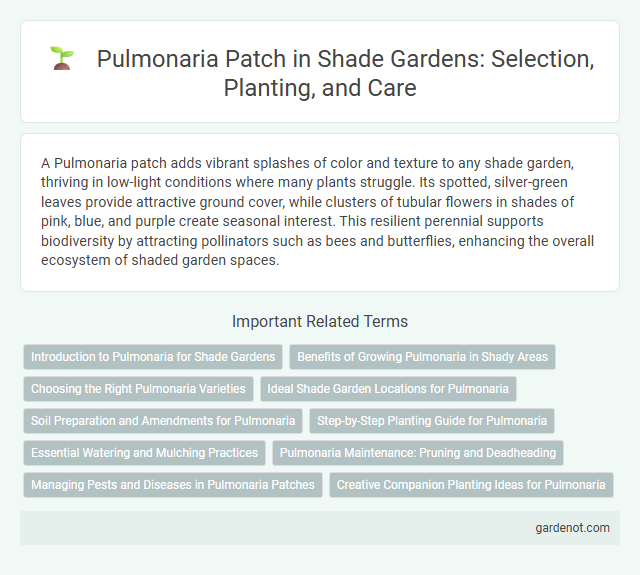 Pulmonaria Patch in Shade Gardens: Selection, Planting, and Care

A Pulmonaria patch adds vibrant splashes of color and texture to any shade garden, thriving in low-light conditions where many plants struggle. Its spotted, silver-green leaves provide attractive ground cover, while clusters of tubular flowers in shades of pink, blue, and purple create seasonal interest. This resilient perennial supports biodiversity by attracting pollinators such as bees and butterflies, enhancing the overall ecosystem of shaded garden spaces.

Important Related Terms

Introduction to Pulmonaria for Shade Gardens

Benefits of Growing Pulmonaria in Shady Areas

Choosing the Right Pulmonaria Varieties

Ideal Shade Garden Locations for Pulmonaria

Soil Preparation and Amendments for Pulmonaria

Step-by-Step Planting Guide for Pulmonaria

Essential Watering and Mulching Practices

Pulmonaria Maintenance: Pruning and Deadheading

Managing Pests and Diseases in Pulmonaria Patches

Creative Companion Planting Ideas for Pulmonaria

gardenot.com