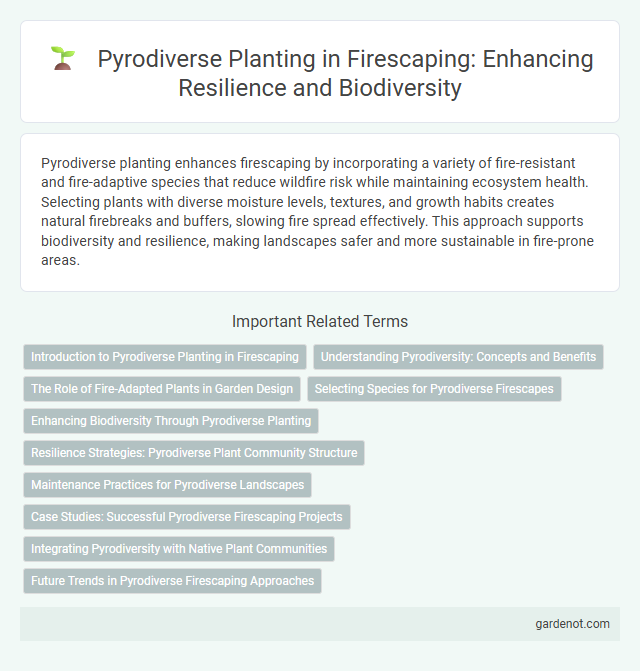 Pyrodiverse Planting in Firescaping: Enhancing Resilience and Biodiversity

Pyrodiverse planting enhances firescaping by incorporating a variety of fire-resistant and fire-adaptive species that reduce wildfire risk while maintaining ecosystem health. Selecting plants with diverse moisture levels, textures, and growth habits creates natural firebreaks and buffers, slowing fire spread effectively. This approach supports biodiversity and resilience, making landscapes safer and more sustainable in fire-prone areas.

Important Related Terms

Introduction to Pyrodiverse Planting in Firescaping

Understanding Pyrodiversity: Concepts and Benefits

The Role of Fire-Adapted Plants in Garden Design

Selecting Species for Pyrodiverse Firescapes

Enhancing Biodiversity Through Pyrodiverse Planting

Resilience Strategies: Pyrodiverse Plant Community Structure

Maintenance Practices for Pyrodiverse Landscapes

Case Studies: Successful Pyrodiverse Firescaping Projects

Integrating Pyrodiversity with Native Plant Communities

Future Trends in Pyrodiverse Firescaping Approaches

gardenot.com