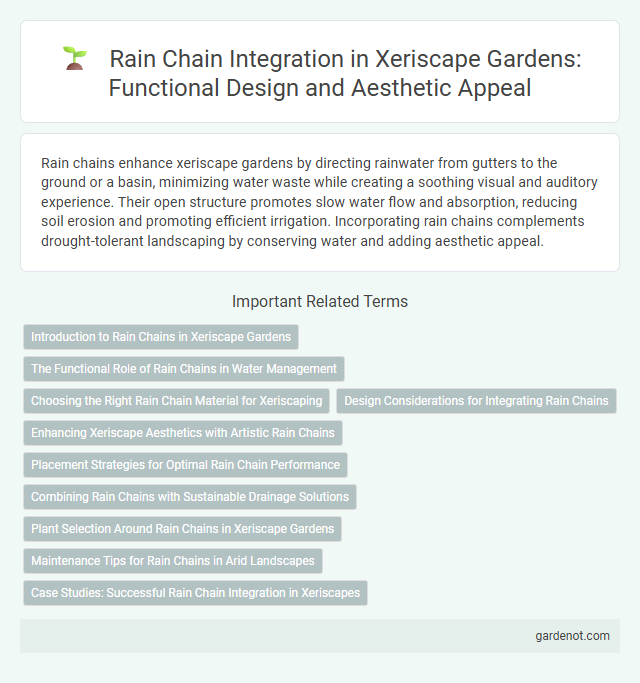 Rain Chain Integration in Xeriscape Gardens: Functional Design and Aesthetic Appeal

Rain chains enhance xeriscape gardens by directing rainwater from gutters to the ground or a basin, minimizing water waste while creating a soothing visual and auditory experience. Their open structure promotes slow water flow and absorption, reducing soil erosion and promoting efficient irrigation. Incorporating rain chains complements drought-tolerant landscaping by conserving water and adding aesthetic appeal.

Important Related Terms

Introduction to Rain Chains in Xeriscape Gardens

The Functional Role of Rain Chains in Water Management

Choosing the Right Rain Chain Material for Xeriscaping

Design Considerations for Integrating Rain Chains

Enhancing Xeriscape Aesthetics with Artistic Rain Chains

Placement Strategies for Optimal Rain Chain Performance

Combining Rain Chains with Sustainable Drainage Solutions

Plant Selection Around Rain Chains in Xeriscape Gardens

Maintenance Tips for Rain Chains in Arid Landscapes

Case Studies: Successful Rain Chain Integration in Xeriscapes

gardenot.com