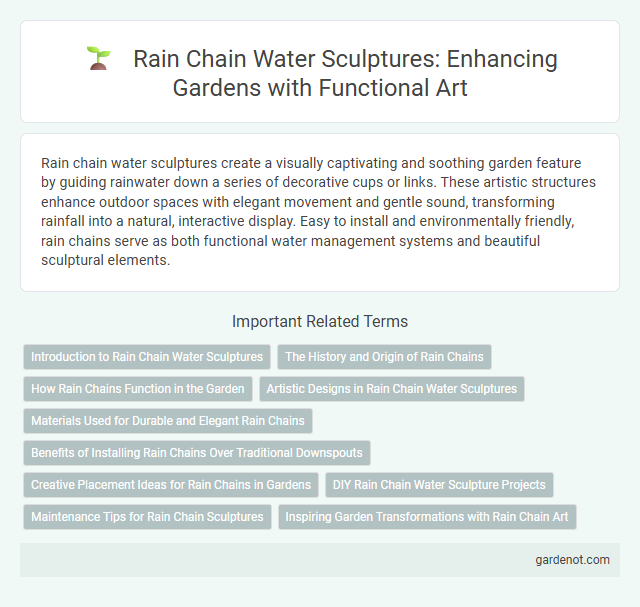 Rain Chain Water Sculptures: Enhancing Gardens with Functional Art

Rain chain water sculptures create a visually captivating and soothing garden feature by guiding rainwater down a series of decorative cups or links. These artistic structures enhance outdoor spaces with elegant movement and gentle sound, transforming rainfall into a natural, interactive display. Easy to install and environmentally friendly, rain chains serve as both functional water management systems and beautiful sculptural elements.

Important Related Terms

Introduction to Rain Chain Water Sculptures
The History and Origin of Rain Chains
How Rain Chains Function in the Garden
Artistic Designs in Rain Chain Water Sculptures
Materials Used for Durable and Elegant Rain Chains
Benefits of Installing Rain Chains Over Traditional Downspouts
Creative Placement Ideas for Rain Chains in Gardens
DIY Rain Chain Water Sculpture Projects
Maintenance Tips for Rain Chain Sculptures
Inspiring Garden Transformations with Rain Chain Art

gardenot.com