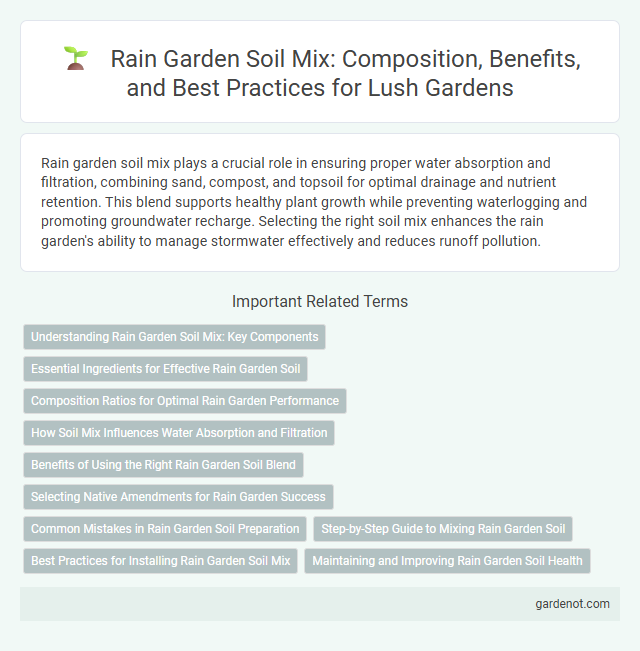 Rain Garden Soil Mix: Composition, Benefits, and Best Practices for Lush Gardens

Rain garden soil mix plays a crucial role in ensuring proper water absorption and filtration, combining sand, compost, and topsoil for optimal drainage and nutrient retention. This blend supports healthy plant growth while preventing waterlogging and promoting groundwater recharge. Selecting the right soil mix enhances the rain garden's ability to manage stormwater effectively and reduces runoff pollution.

Important Related Terms

Understanding Rain Garden Soil Mix: Key Components

Essential Ingredients for Effective Rain Garden Soil

Composition Ratios for Optimal Rain Garden Performance

How Soil Mix Influences Water Absorption and Filtration

Benefits of Using the Right Rain Garden Soil Blend

Selecting Native Amendments for Rain Garden Success

Common Mistakes in Rain Garden Soil Preparation

Step-by-Step Guide to Mixing Rain Garden Soil

Best Practices for Installing Rain Garden Soil Mix

Maintaining and Improving Rain Garden Soil Health

gardenot.com