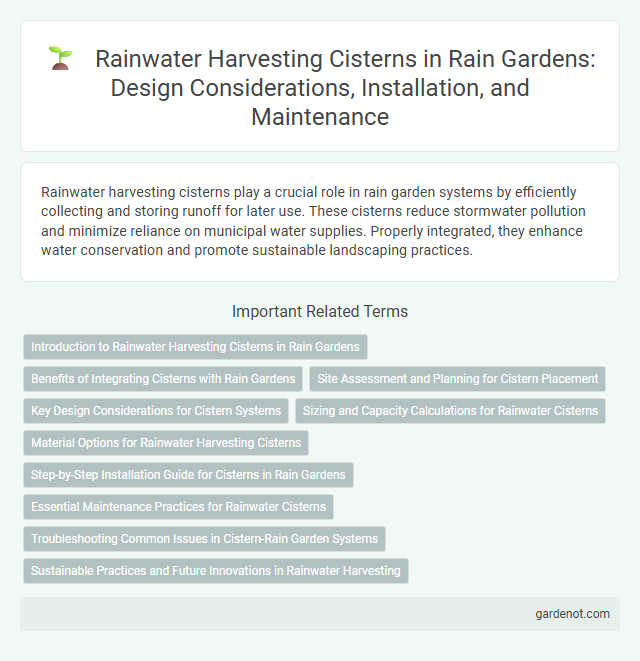 Rainwater Harvesting Cisterns in Rain Gardens: Design Considerations, Installation, and Maintenance

Rainwater harvesting cisterns play a crucial role in rain garden systems by efficiently collecting and storing runoff for later use. These cisterns reduce stormwater pollution and minimize reliance on municipal water supplies. Properly integrated, they enhance water conservation and promote sustainable landscaping practices.

Important Related Terms

Introduction to Rainwater Harvesting Cisterns in Rain Gardens

Benefits of Integrating Cisterns with Rain Gardens

Site Assessment and Planning for Cistern Placement

Key Design Considerations for Cistern Systems

Sizing and Capacity Calculations for Rainwater Cisterns

Material Options for Rainwater Harvesting Cisterns

Step-by-Step Installation Guide for Cisterns in Rain Gardens

Essential Maintenance Practices for Rainwater Cisterns

Troubleshooting Common Issues in Cistern-Rain Garden Systems

Sustainable Practices and Future Innovations in Rainwater Harvesting

gardenot.com