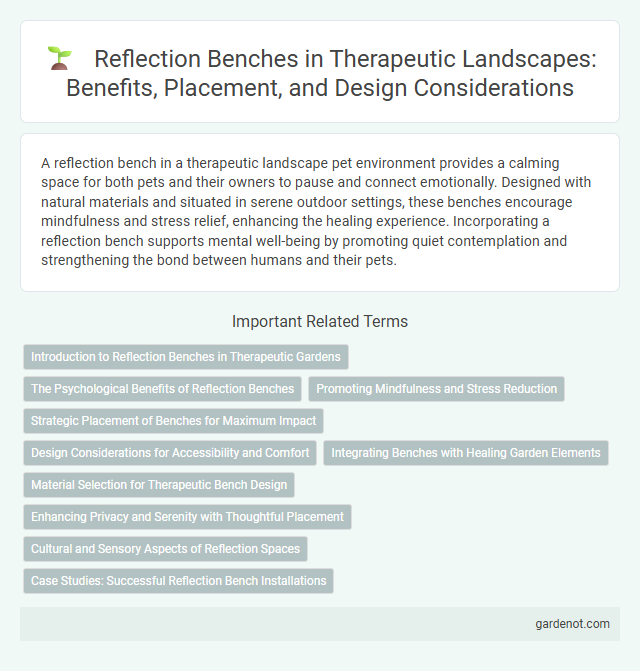 Reflection Benches in Therapeutic Landscapes: Benefits, Placement, and Design Considerations

A reflection bench in a therapeutic landscape pet environment provides a calming space for both pets and their owners to pause and connect emotionally. Designed with natural materials and situated in serene outdoor settings, these benches encourage mindfulness and stress relief, enhancing the healing experience. Incorporating a reflection bench supports mental well-being by promoting quiet contemplation and strengthening the bond between humans and their pets.

Important Related Terms

Introduction to Reflection Benches in Therapeutic Gardens

The Psychological Benefits of Reflection Benches

Promoting Mindfulness and Stress Reduction

Strategic Placement of Benches for Maximum Impact

Design Considerations for Accessibility and Comfort

Integrating Benches with Healing Garden Elements

Material Selection for Therapeutic Bench Design

Enhancing Privacy and Serenity with Thoughtful Placement

Cultural and Sensory Aspects of Reflection Spaces

Case Studies: Successful Reflection Bench Installations

gardenot.com