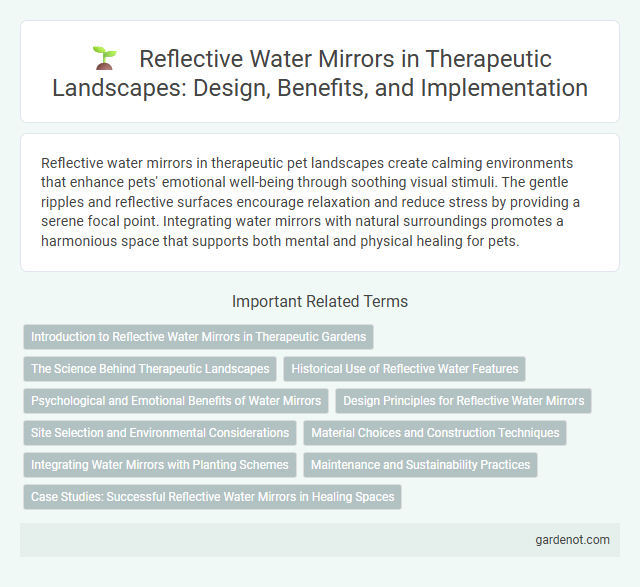 Reflective Water Mirrors in Therapeutic Landscapes: Design, Benefits, and Implementation

Reflective water mirrors in therapeutic pet landscapes create calming environments that enhance pets' emotional well-being through soothing visual stimuli. The gentle ripples and reflective surfaces encourage relaxation and reduce stress by providing a serene focal point. Integrating water mirrors with natural surroundings promotes a harmonious space that supports both mental and physical healing for pets.

Important Related Terms

Introduction to Reflective Water Mirrors in Therapeutic Gardens

The Science Behind Therapeutic Landscapes

Historical Use of Reflective Water Features

Psychological and Emotional Benefits of Water Mirrors

Design Principles for Reflective Water Mirrors

Site Selection and Environmental Considerations

Material Choices and Construction Techniques

Integrating Water Mirrors with Planting Schemes

Maintenance and Sustainability Practices

Case Studies: Successful Reflective Water Mirrors in Healing Spaces

gardenot.com