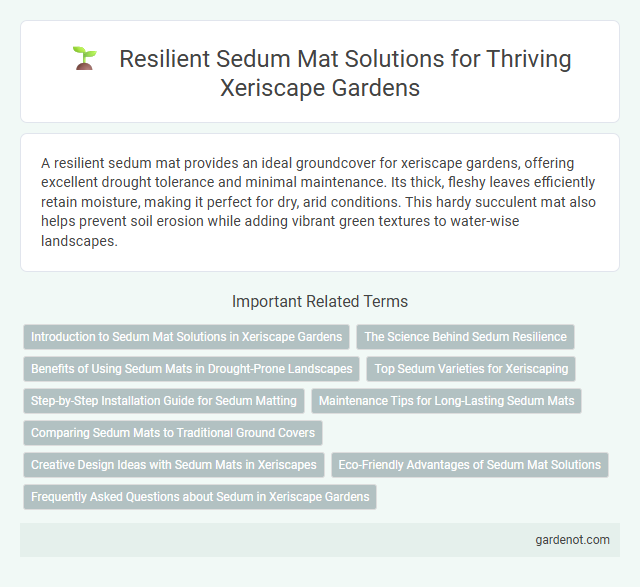 Resilient Sedum Mat Solutions for Thriving Xeriscape Gardens

A resilient sedum mat provides an ideal groundcover for xeriscape gardens, offering excellent drought tolerance and minimal maintenance. Its thick, fleshy leaves efficiently retain moisture, making it perfect for dry, arid conditions. This hardy succulent mat also helps prevent soil erosion while adding vibrant green textures to water-wise landscapes.

Important Related Terms

Introduction to Sedum Mat Solutions in Xeriscape Gardens

The Science Behind Sedum Resilience

Benefits of Using Sedum Mats in Drought-Prone Landscapes

Top Sedum Varieties for Xeriscaping

Step-by-Step Installation Guide for Sedum Matting

Maintenance Tips for Long-Lasting Sedum Mats

Comparing Sedum Mats to Traditional Ground Covers

Creative Design Ideas with Sedum Mats in Xeriscapes

Eco-Friendly Advantages of Sedum Mat Solutions

Frequently Asked Questions about Sedum in Xeriscape Gardens

gardenot.com