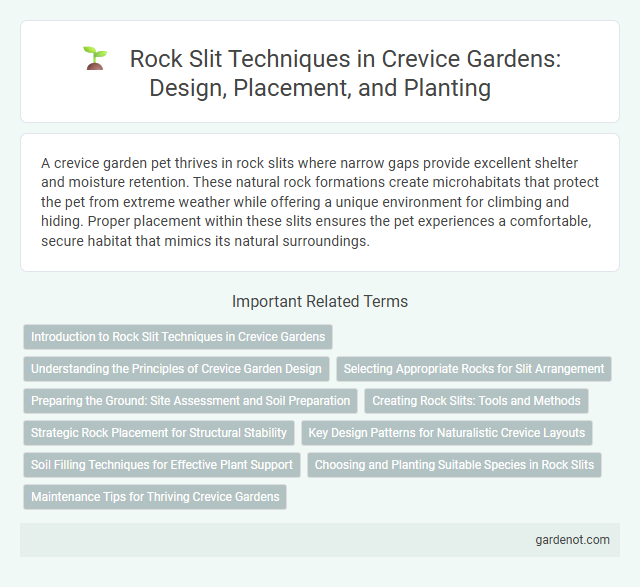 Rock Slit Techniques in Crevice Gardens: Design, Placement, and Planting

A crevice garden pet thrives in rock slits where narrow gaps provide excellent shelter and moisture retention. These natural rock formations create microhabitats that protect the pet from extreme weather while offering a unique environment for climbing and hiding. Proper placement within these slits ensures the pet experiences a comfortable, secure habitat that mimics its natural surroundings.

Important Related Terms

Introduction to Rock Slit Techniques in Crevice Gardens

Understanding the Principles of Crevice Garden Design

Selecting Appropriate Rocks for Slit Arrangement

Preparing the Ground: Site Assessment and Soil Preparation

Creating Rock Slits: Tools and Methods

Strategic Rock Placement for Structural Stability

Key Design Patterns for Naturalistic Crevice Layouts

Soil Filling Techniques for Effective Plant Support

Choosing and Planting Suitable Species in Rock Slits

Maintenance Tips for Thriving Crevice Gardens

gardenot.com