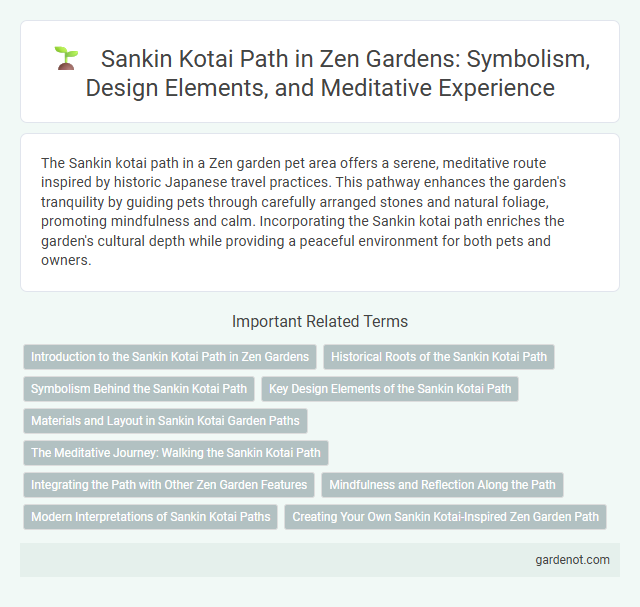 Sankin Kotai Path in Zen Gardens: Symbolism, Design Elements, and Meditative Experience

The Sankin kotai path in a Zen garden pet area offers a serene, meditative route inspired by historic Japanese travel practices. This pathway enhances the garden's tranquility by guiding pets through carefully arranged stones and natural foliage, promoting mindfulness and calm. Incorporating the Sankin kotai path enriches the garden's cultural depth while providing a peaceful environment for both pets and owners.

Important Related Terms

Introduction to the Sankin Kotai Path in Zen Gardens

Historical Roots of the Sankin Kotai Path

Symbolism Behind the Sankin Kotai Path

Key Design Elements of the Sankin Kotai Path

Materials and Layout in Sankin Kotai Garden Paths

The Meditative Journey: Walking the Sankin Kotai Path

Integrating the Path with Other Zen Garden Features

Mindfulness and Reflection Along the Path

Modern Interpretations of Sankin Kotai Paths

Creating Your Own Sankin Kotai-Inspired Zen Garden Path

gardenot.com