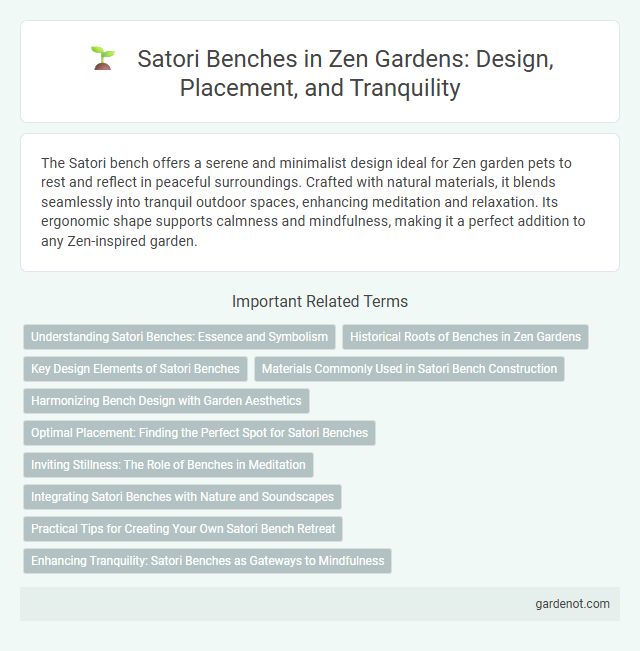 Satori Benches in Zen Gardens: Design, Placement, and Tranquility

The Satori bench offers a serene and minimalist design ideal for Zen garden pets to rest and reflect in peaceful surroundings. Crafted with natural materials, it blends seamlessly into tranquil outdoor spaces, enhancing meditation and relaxation. Its ergonomic shape supports calmness and mindfulness, making it a perfect addition to any Zen-inspired garden.

Important Related Terms

Understanding Satori Benches: Essence and Symbolism

Historical Roots of Benches in Zen Gardens

Key Design Elements of Satori Benches

Materials Commonly Used in Satori Bench Construction

Harmonizing Bench Design with Garden Aesthetics

Optimal Placement: Finding the Perfect Spot for Satori Benches

Inviting Stillness: The Role of Benches in Meditation

Integrating Satori Benches with Nature and Soundscapes

Practical Tips for Creating Your Own Satori Bench Retreat

Enhancing Tranquility: Satori Benches as Gateways to Mindfulness

gardenot.com