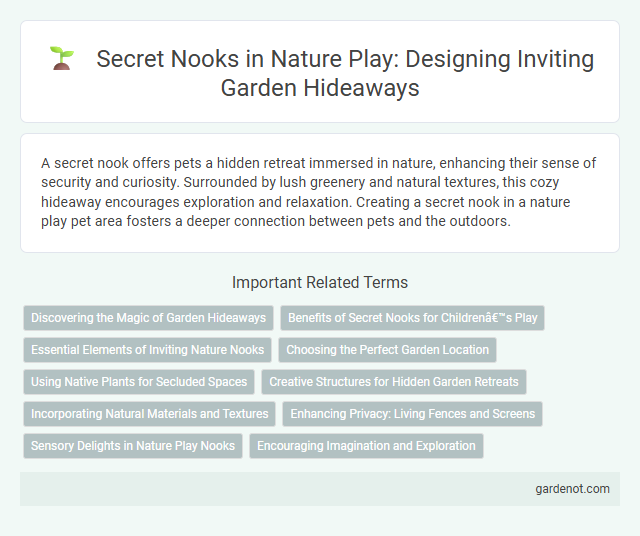 Secret Nooks in Nature Play: Designing Inviting Garden Hideaways

A secret nook offers pets a hidden retreat immersed in nature, enhancing their sense of security and curiosity. Surrounded by lush greenery and natural textures, this cozy hideaway encourages exploration and relaxation. Creating a secret nook in a nature play pet area fosters a deeper connection between pets and the outdoors.

Important Related Terms

Discovering the Magic of Garden Hideaways

Benefits of Secret Nooks for Childrenâ€™s Play

Essential Elements of Inviting Nature Nooks

Choosing the Perfect Garden Location

Using Native Plants for Secluded Spaces

Creative Structures for Hidden Garden Retreats

Incorporating Natural Materials and Textures

Enhancing Privacy: Living Fences and Screens

Sensory Delights in Nature Play Nooks

Encouraging Imagination and Exploration

gardenot.com