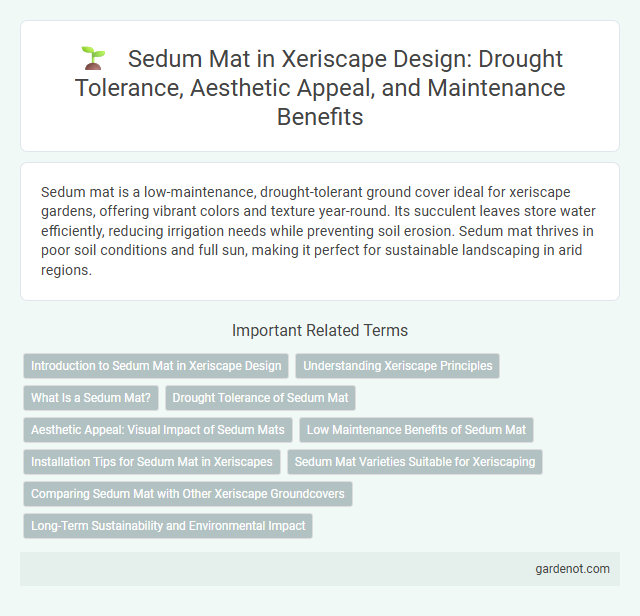 Sedum Mat in Xeriscape Design: Drought Tolerance, Aesthetic Appeal, and Maintenance Benefits

Sedum mat is a low-maintenance, drought-tolerant ground cover ideal for xeriscape gardens, offering vibrant colors and texture year-round. Its succulent leaves store water efficiently, reducing irrigation needs while preventing soil erosion. Sedum mat thrives in poor soil conditions and full sun, making it perfect for sustainable landscaping in arid regions.

Important Related Terms

Introduction to Sedum Mat in Xeriscape Design

Understanding Xeriscape Principles

What Is a Sedum Mat?

Drought Tolerance of Sedum Mat

Aesthetic Appeal: Visual Impact of Sedum Mats

Low Maintenance Benefits of Sedum Mat

Installation Tips for Sedum Mat in Xeriscapes

Sedum Mat Varieties Suitable for Xeriscaping

Comparing Sedum Mat with Other Xeriscape Groundcovers

Long-Term Sustainability and Environmental Impact

gardenot.com