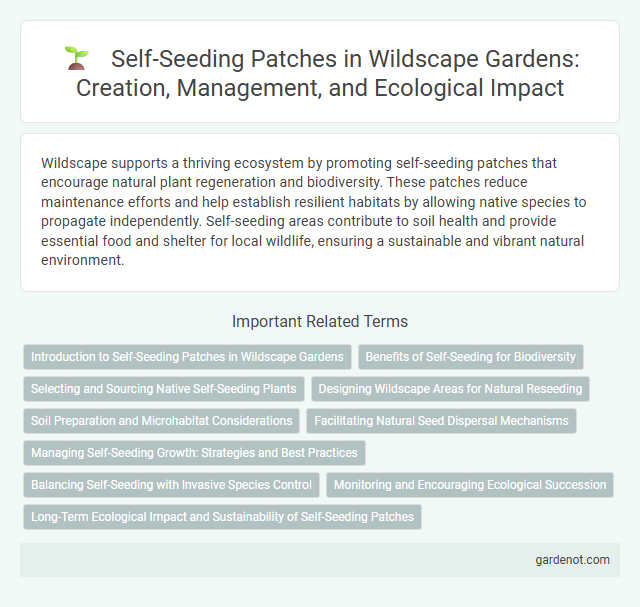 Self-Seeding Patches in Wildscape Gardens: Creation, Management, and Ecological Impact

Wildscape supports a thriving ecosystem by promoting self-seeding patches that encourage natural plant regeneration and biodiversity. These patches reduce maintenance efforts and help establish resilient habitats by allowing native species to propagate independently. Self-seeding areas contribute to soil health and provide essential food and shelter for local wildlife, ensuring a sustainable and vibrant natural environment.

Important Related Terms

Introduction to Self-Seeding Patches in Wildscape Gardens

Benefits of Self-Seeding for Biodiversity

Selecting and Sourcing Native Self-Seeding Plants

Designing Wildscape Areas for Natural Reseeding

Soil Preparation and Microhabitat Considerations

Facilitating Natural Seed Dispersal Mechanisms

Managing Self-Seeding Growth: Strategies and Best Practices

Balancing Self-Seeding with Invasive Species Control

Monitoring and Encouraging Ecological Succession

Long-Term Ecological Impact and Sustainability of Self-Seeding Patches

gardenot.com