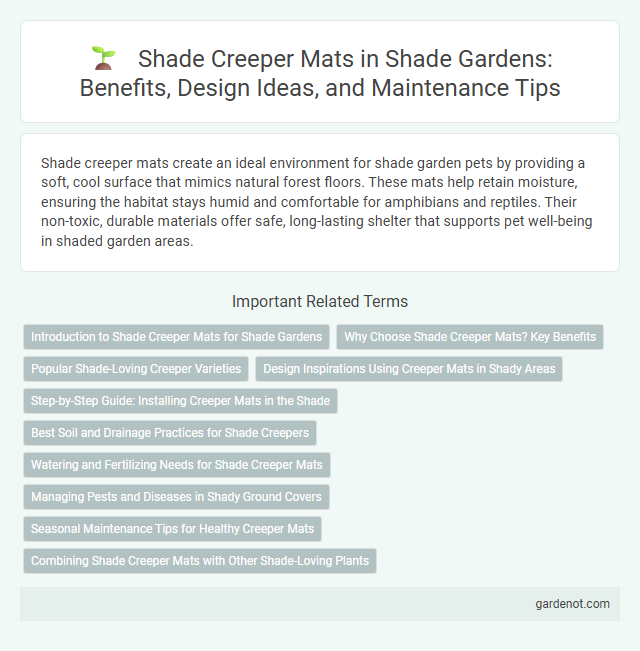 Shade Creeper Mats in Shade Gardens: Benefits, Design Ideas, and Maintenance Tips

Shade creeper mats create an ideal environment for shade garden pets by providing a soft, cool surface that mimics natural forest floors. These mats help retain moisture, ensuring the habitat stays humid and comfortable for amphibians and reptiles. Their non-toxic, durable materials offer safe, long-lasting shelter that supports pet well-being in shaded garden areas.

Important Related Terms

Introduction to Shade Creeper Mats for Shade Gardens

Why Choose Shade Creeper Mats? Key Benefits

Popular Shade-Loving Creeper Varieties

Design Inspirations Using Creeper Mats in Shady Areas

Step-by-Step Guide: Installing Creeper Mats in the Shade

Best Soil and Drainage Practices for Shade Creepers

Watering and Fertilizing Needs for Shade Creeper Mats

Managing Pests and Diseases in Shady Ground Covers

Seasonal Maintenance Tips for Healthy Creeper Mats

Combining Shade Creeper Mats with Other Shade-Loving Plants

gardenot.com