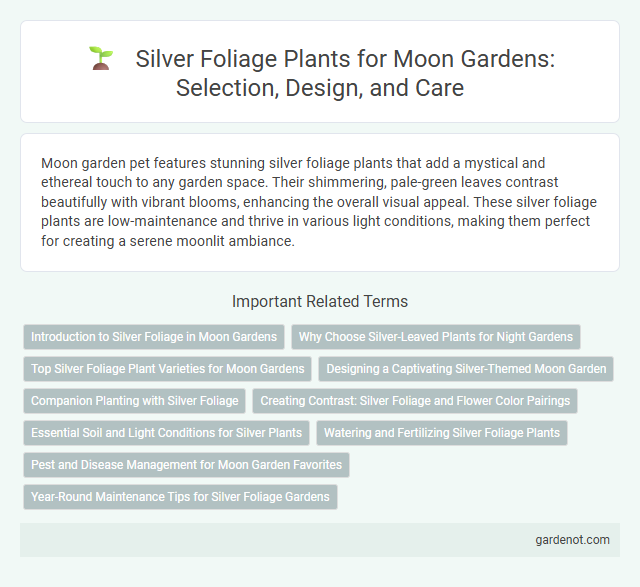 Silver Foliage Plants for Moon Gardens: Selection, Design, and Care

Moon garden pet features stunning silver foliage plants that add a mystical and ethereal touch to any garden space. Their shimmering, pale-green leaves contrast beautifully with vibrant blooms, enhancing the overall visual appeal. These silver foliage plants are low-maintenance and thrive in various light conditions, making them perfect for creating a serene moonlit ambiance.

Important Related Terms

Introduction to Silver Foliage in Moon Gardens

Why Choose Silver-Leaved Plants for Night Gardens

Top Silver Foliage Plant Varieties for Moon Gardens

Designing a Captivating Silver-Themed Moon Garden

Companion Planting with Silver Foliage

Creating Contrast: Silver Foliage and Flower Color Pairings

Essential Soil and Light Conditions for Silver Plants

Watering and Fertilizing Silver Foliage Plants

Pest and Disease Management for Moon Garden Favorites

Year-Round Maintenance Tips for Silver Foliage Gardens

gardenot.com