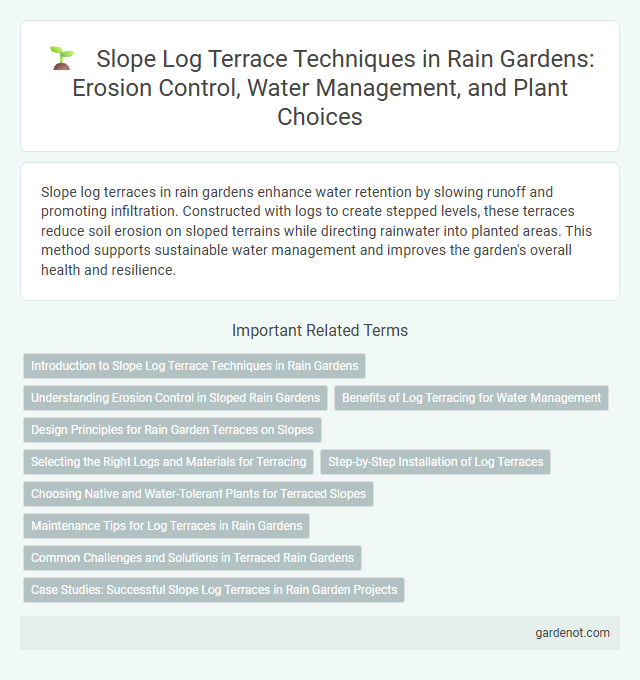 Slope Log Terrace Techniques in Rain Gardens: Erosion Control, Water Management, and Plant Choices

Slope log terraces in rain gardens enhance water retention by slowing runoff and promoting infiltration. Constructed with logs to create stepped levels, these terraces reduce soil erosion on sloped terrains while directing rainwater into planted areas. This method supports sustainable water management and improves the garden's overall health and resilience.

Important Related Terms

Introduction to Slope Log Terrace Techniques in Rain Gardens

Understanding Erosion Control in Sloped Rain Gardens

Benefits of Log Terracing for Water Management

Design Principles for Rain Garden Terraces on Slopes

Selecting the Right Logs and Materials for Terracing

Step-by-Step Installation of Log Terraces

Choosing Native and Water-Tolerant Plants for Terraced Slopes

Maintenance Tips for Log Terraces in Rain Gardens

Common Challenges and Solutions in Terraced Rain Gardens

Case Studies: Successful Slope Log Terraces in Rain Garden Projects

gardenot.com