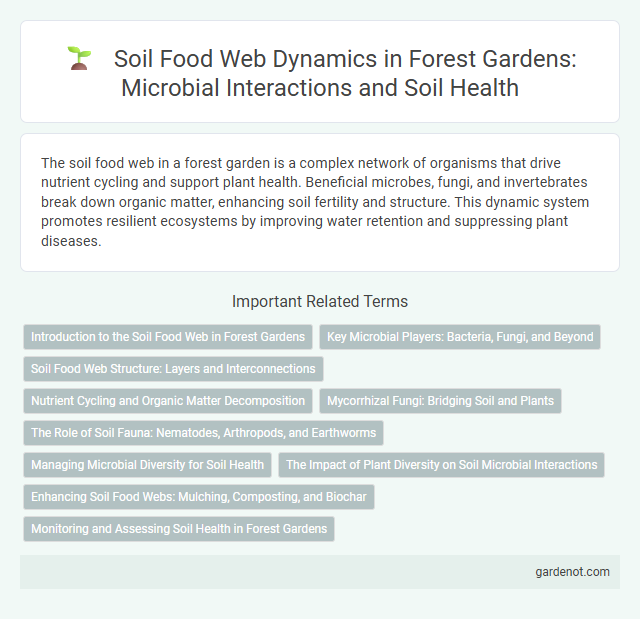 Soil Food Web Dynamics in Forest Gardens: Microbial Interactions and Soil Health

The soil food web in a forest garden is a complex network of organisms that drive nutrient cycling and support plant health. Beneficial microbes, fungi, and invertebrates break down organic matter, enhancing soil fertility and structure. This dynamic system promotes resilient ecosystems by improving water retention and suppressing plant diseases.

Important Related Terms

Introduction to the Soil Food Web in Forest Gardens

Key Microbial Players: Bacteria, Fungi, and Beyond

Soil Food Web Structure: Layers and Interconnections

Nutrient Cycling and Organic Matter Decomposition

Mycorrhizal Fungi: Bridging Soil and Plants

The Role of Soil Fauna: Nematodes, Arthropods, and Earthworms

Managing Microbial Diversity for Soil Health

The Impact of Plant Diversity on Soil Microbial Interactions

Enhancing Soil Food Webs: Mulching, Composting, and Biochar

Monitoring and Assessing Soil Health in Forest Gardens

gardenot.com