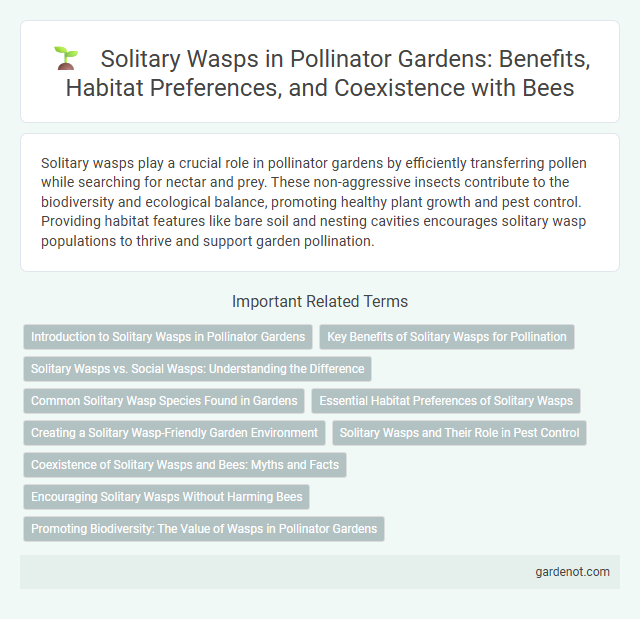 Solitary Wasps in Pollinator Gardens: Benefits, Habitat Preferences, and Coexistence with Bees

Solitary wasps play a crucial role in pollinator gardens by efficiently transferring pollen while searching for nectar and prey. These non-aggressive insects contribute to the biodiversity and ecological balance, promoting healthy plant growth and pest control. Providing habitat features like bare soil and nesting cavities encourages solitary wasp populations to thrive and support garden pollination.

Important Related Terms

Introduction to Solitary Wasps in Pollinator Gardens

Key Benefits of Solitary Wasps for Pollination

Solitary Wasps vs. Social Wasps: Understanding the Difference

Common Solitary Wasp Species Found in Gardens

Essential Habitat Preferences of Solitary Wasps

Creating a Solitary Wasp-Friendly Garden Environment

Solitary Wasps and Their Role in Pest Control

Coexistence of Solitary Wasps and Bees: Myths and Facts

Encouraging Solitary Wasps Without Harming Bees

Promoting Biodiversity: The Value of Wasps in Pollinator Gardens

gardenot.com