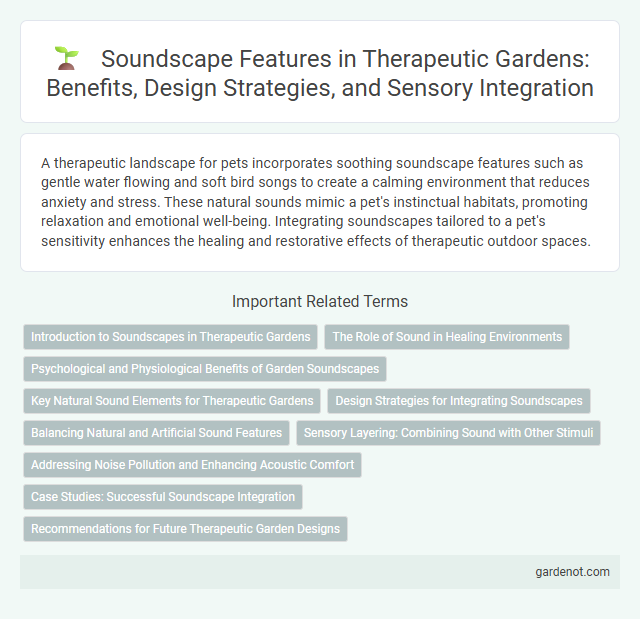 Soundscape Features in Therapeutic Gardens: Benefits, Design Strategies, and Sensory Integration

A therapeutic landscape for pets incorporates soothing soundscape features such as gentle water flowing and soft bird songs to create a calming environment that reduces anxiety and stress. These natural sounds mimic a pet's instinctual habitats, promoting relaxation and emotional well-being. Integrating soundscapes tailored to a pet's sensitivity enhances the healing and restorative effects of therapeutic outdoor spaces.

Important Related Terms

Introduction to Soundscapes in Therapeutic Gardens

The Role of Sound in Healing Environments

Psychological and Physiological Benefits of Garden Soundscapes

Key Natural Sound Elements for Therapeutic Gardens

Design Strategies for Integrating Soundscapes

Balancing Natural and Artificial Sound Features

Sensory Layering: Combining Sound with Other Stimuli

Addressing Noise Pollution and Enhancing Acoustic Comfort

Case Studies: Successful Soundscape Integration

Recommendations for Future Therapeutic Garden Designs

gardenot.com