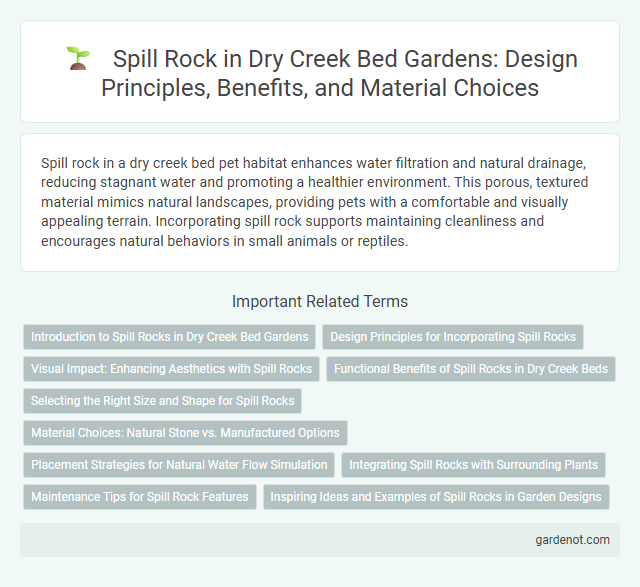 Spill Rock in Dry Creek Bed Gardens: Design Principles, Benefits, and Material Choices

Spill rock in a dry creek bed pet habitat enhances water filtration and natural drainage, reducing stagnant water and promoting a healthier environment. This porous, textured material mimics natural landscapes, providing pets with a comfortable and visually appealing terrain. Incorporating spill rock supports maintaining cleanliness and encourages natural behaviors in small animals or reptiles.

Important Related Terms

Introduction to Spill Rocks in Dry Creek Bed Gardens

Design Principles for Incorporating Spill Rocks

Visual Impact: Enhancing Aesthetics with Spill Rocks

Functional Benefits of Spill Rocks in Dry Creek Beds

Selecting the Right Size and Shape for Spill Rocks

Material Choices: Natural Stone vs. Manufactured Options

Placement Strategies for Natural Water Flow Simulation

Integrating Spill Rocks with Surrounding Plants

Maintenance Tips for Spill Rock Features

Inspiring Ideas and Examples of Spill Rocks in Garden Designs

gardenot.com