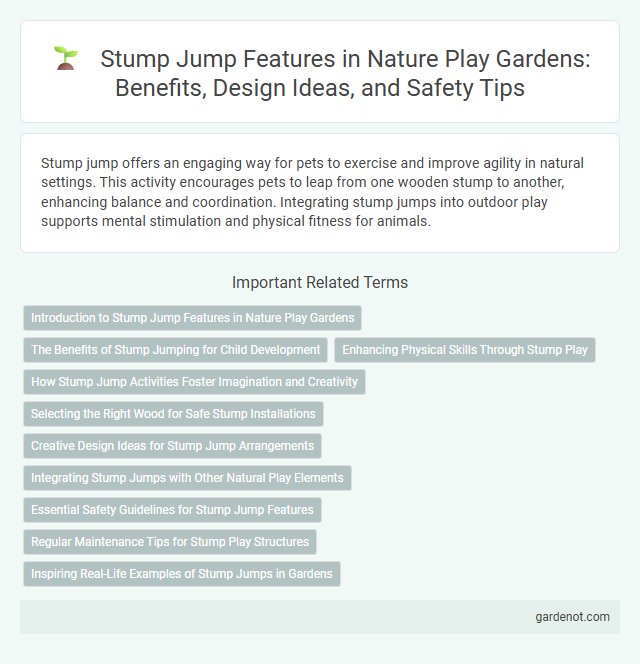 Stump Jump Features in Nature Play Gardens: Benefits, Design Ideas, and Safety Tips

Stump jump offers an engaging way for pets to exercise and improve agility in natural settings. This activity encourages pets to leap from one wooden stump to another, enhancing balance and coordination. Integrating stump jumps into outdoor play supports mental stimulation and physical fitness for animals.

Important Related Terms

Introduction to Stump Jump Features in Nature Play Gardens

The Benefits of Stump Jumping for Child Development

Enhancing Physical Skills Through Stump Play

How Stump Jump Activities Foster Imagination and Creativity

Selecting the Right Wood for Safe Stump Installations

Creative Design Ideas for Stump Jump Arrangements

Integrating Stump Jumps with Other Natural Play Elements

Essential Safety Guidelines for Stump Jump Features

Regular Maintenance Tips for Stump Play Structures

Inspiring Real-Life Examples of Stump Jumps in Gardens

gardenot.com