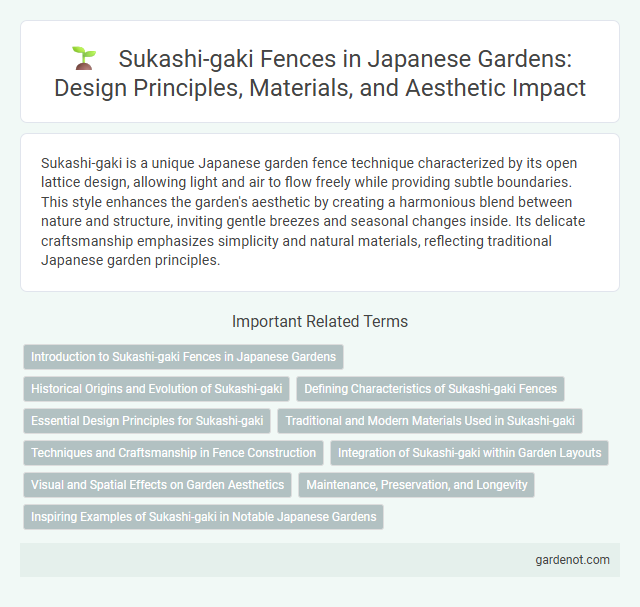 Sukashi-gaki Fences in Japanese Gardens: Design Principles, Materials, and Aesthetic Impact

Sukashi-gaki is a unique Japanese garden fence technique characterized by its open lattice design, allowing light and air to flow freely while providing subtle boundaries. This style enhances the garden's aesthetic by creating a harmonious blend between nature and structure, inviting gentle breezes and seasonal changes inside. Its delicate craftsmanship emphasizes simplicity and natural materials, reflecting traditional Japanese garden principles.

Important Related Terms

Introduction to Sukashi-gaki Fences in Japanese Gardens

Historical Origins and Evolution of Sukashi-gaki

Defining Characteristics of Sukashi-gaki Fences

Essential Design Principles for Sukashi-gaki

Traditional and Modern Materials Used in Sukashi-gaki

Techniques and Craftsmanship in Fence Construction

Integration of Sukashi-gaki within Garden Layouts

Visual and Spatial Effects on Garden Aesthetics

Maintenance, Preservation, and Longevity

Inspiring Examples of Sukashi-gaki in Notable Japanese Gardens

gardenot.com