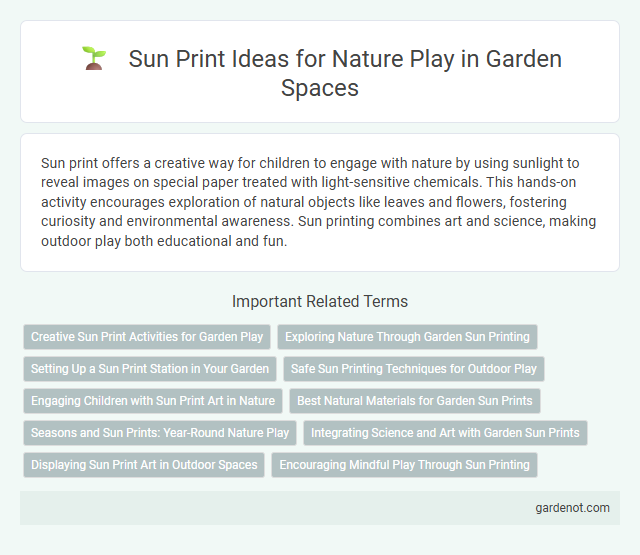 Sun Print Ideas for Nature Play in Garden Spaces

Sun print offers a creative way for children to engage with nature by using sunlight to reveal images on special paper treated with light-sensitive chemicals. This hands-on activity encourages exploration of natural objects like leaves and flowers, fostering curiosity and environmental awareness. Sun printing combines art and science, making outdoor play both educational and fun.

Important Related Terms

Creative Sun Print Activities for Garden Play

Exploring Nature Through Garden Sun Printing

Setting Up a Sun Print Station in Your Garden

Safe Sun Printing Techniques for Outdoor Play

Engaging Children with Sun Print Art in Nature

Best Natural Materials for Garden Sun Prints

Seasons and Sun Prints: Year-Round Nature Play

Integrating Science and Art with Garden Sun Prints

Displaying Sun Print Art in Outdoor Spaces

Encouraging Mindful Play Through Sun Printing

gardenot.com