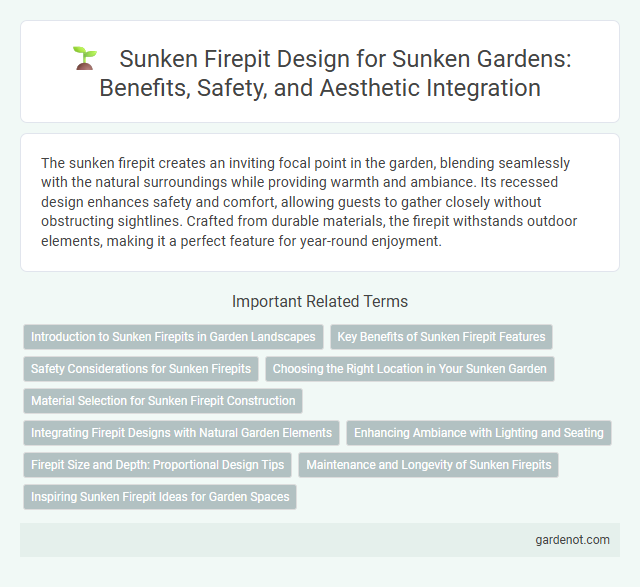 Sunken Firepit Design for Sunken Gardens: Benefits, Safety, and Aesthetic Integration

The sunken firepit creates an inviting focal point in the garden, blending seamlessly with the natural surroundings while providing warmth and ambiance. Its recessed design enhances safety and comfort, allowing guests to gather closely without obstructing sightlines. Crafted from durable materials, the firepit withstands outdoor elements, making it a perfect feature for year-round enjoyment.

Important Related Terms

Introduction to Sunken Firepits in Garden Landscapes

Key Benefits of Sunken Firepit Features

Safety Considerations for Sunken Firepits

Choosing the Right Location in Your Sunken Garden

Material Selection for Sunken Firepit Construction

Integrating Firepit Designs with Natural Garden Elements

Enhancing Ambiance with Lighting and Seating

Firepit Size and Depth: Proportional Design Tips

Maintenance and Longevity of Sunken Firepits

Inspiring Sunken Firepit Ideas for Garden Spaces

gardenot.com