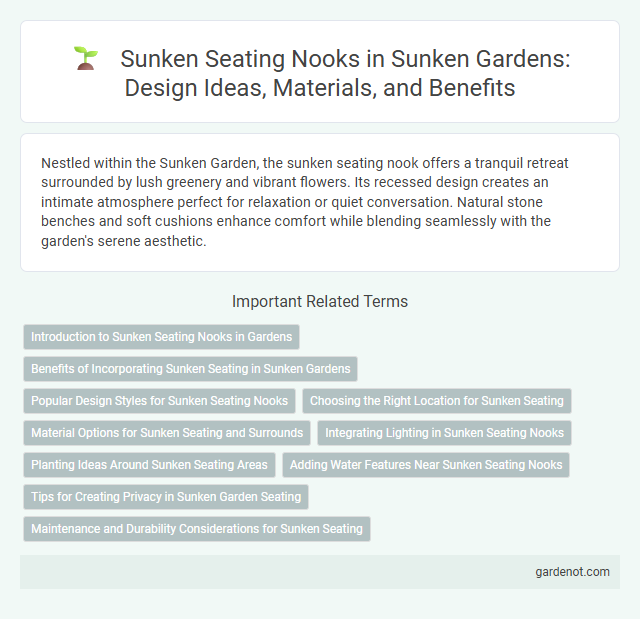 Sunken Seating Nooks in Sunken Gardens: Design Ideas, Materials, and Benefits

Nestled within the Sunken Garden, the sunken seating nook offers a tranquil retreat surrounded by lush greenery and vibrant flowers. Its recessed design creates an intimate atmosphere perfect for relaxation or quiet conversation. Natural stone benches and soft cushions enhance comfort while blending seamlessly with the garden's serene aesthetic.

Important Related Terms

Introduction to Sunken Seating Nooks in Gardens

Benefits of Incorporating Sunken Seating in Sunken Gardens

Popular Design Styles for Sunken Seating Nooks

Choosing the Right Location for Sunken Seating

Material Options for Sunken Seating and Surrounds

Integrating Lighting in Sunken Seating Nooks

Planting Ideas Around Sunken Seating Areas

Adding Water Features Near Sunken Seating Nooks

Tips for Creating Privacy in Sunken Garden Seating

Maintenance and Durability Considerations for Sunken Seating

gardenot.com