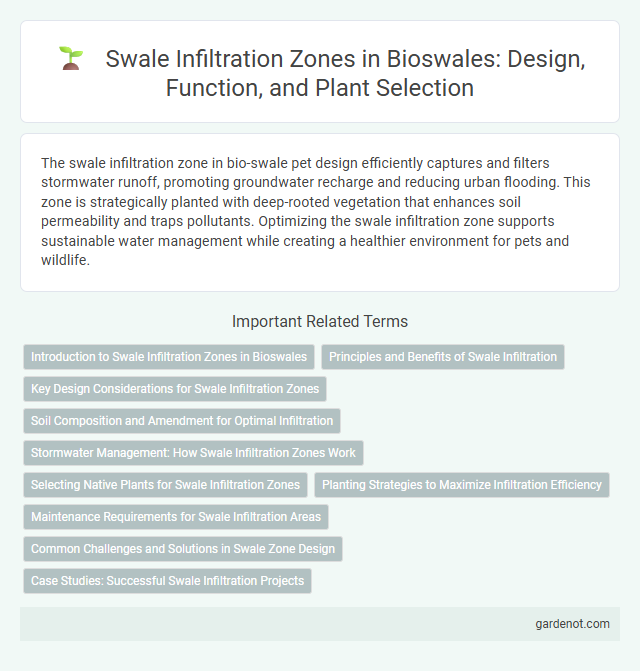 Swale Infiltration Zones in Bioswales: Design, Function, and Plant Selection

The swale infiltration zone in bio-swale pet design efficiently captures and filters stormwater runoff, promoting groundwater recharge and reducing urban flooding. This zone is strategically planted with deep-rooted vegetation that enhances soil permeability and traps pollutants. Optimizing the swale infiltration zone supports sustainable water management while creating a healthier environment for pets and wildlife.

Important Related Terms

Introduction to Swale Infiltration Zones in Bioswales

Principles and Benefits of Swale Infiltration

Key Design Considerations for Swale Infiltration Zones

Soil Composition and Amendment for Optimal Infiltration

Stormwater Management: How Swale Infiltration Zones Work

Selecting Native Plants for Swale Infiltration Zones

Planting Strategies to Maximize Infiltration Efficiency

Maintenance Requirements for Swale Infiltration Areas

Common Challenges and Solutions in Swale Zone Design

Case Studies: Successful Swale Infiltration Projects

gardenot.com