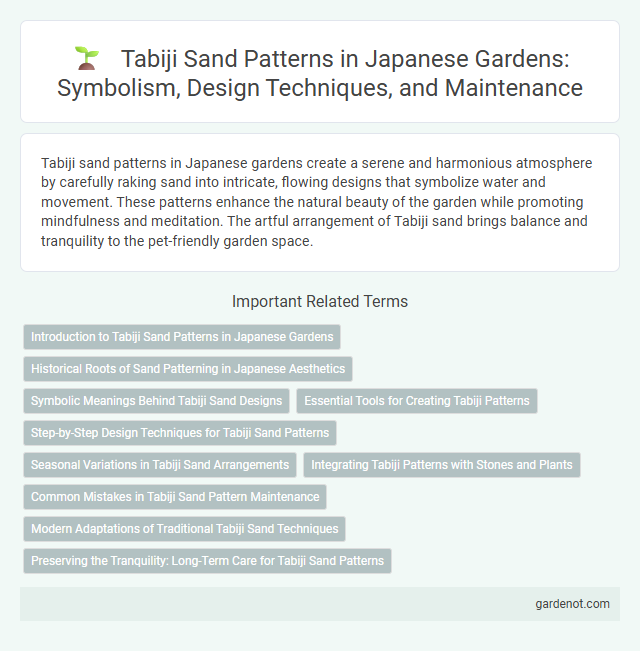 Tabiji Sand Patterns in Japanese Gardens: Symbolism, Design Techniques, and Maintenance

Tabiji sand patterns in Japanese gardens create a serene and harmonious atmosphere by carefully raking sand into intricate, flowing designs that symbolize water and movement. These patterns enhance the natural beauty of the garden while promoting mindfulness and meditation. The artful arrangement of Tabiji sand brings balance and tranquility to the pet-friendly garden space.

Important Related Terms

Introduction to Tabiji Sand Patterns in Japanese Gardens

Historical Roots of Sand Patterning in Japanese Aesthetics

Symbolic Meanings Behind Tabiji Sand Designs

Essential Tools for Creating Tabiji Patterns

Step-by-Step Design Techniques for Tabiji Sand Patterns

Seasonal Variations in Tabiji Sand Arrangements

Integrating Tabiji Patterns with Stones and Plants

Common Mistakes in Tabiji Sand Pattern Maintenance

Modern Adaptations of Traditional Tabiji Sand Techniques

Preserving the Tranquility: Long-Term Care for Tabiji Sand Patterns

gardenot.com